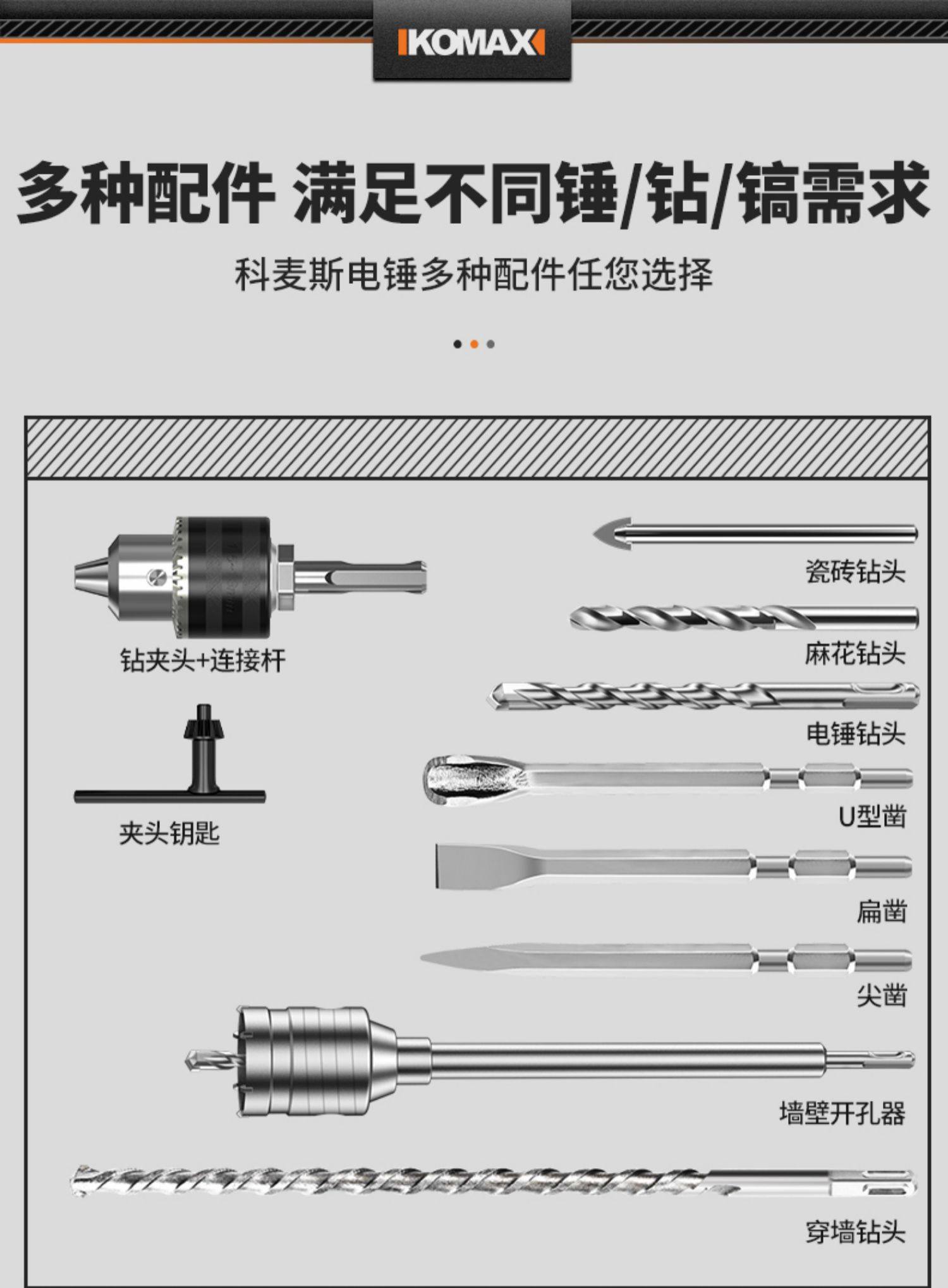 KOMAX

多种配件 满足不同锤/钻/镐需求

科麦斯电锤多种配件任您选择

钻夹头+连接杆

夹头钥匙

瓷砖钻头

麻花钻头

电锤钻头

U型凿

扁凿

尖凿

墙壁开孔器

穿墙钻头