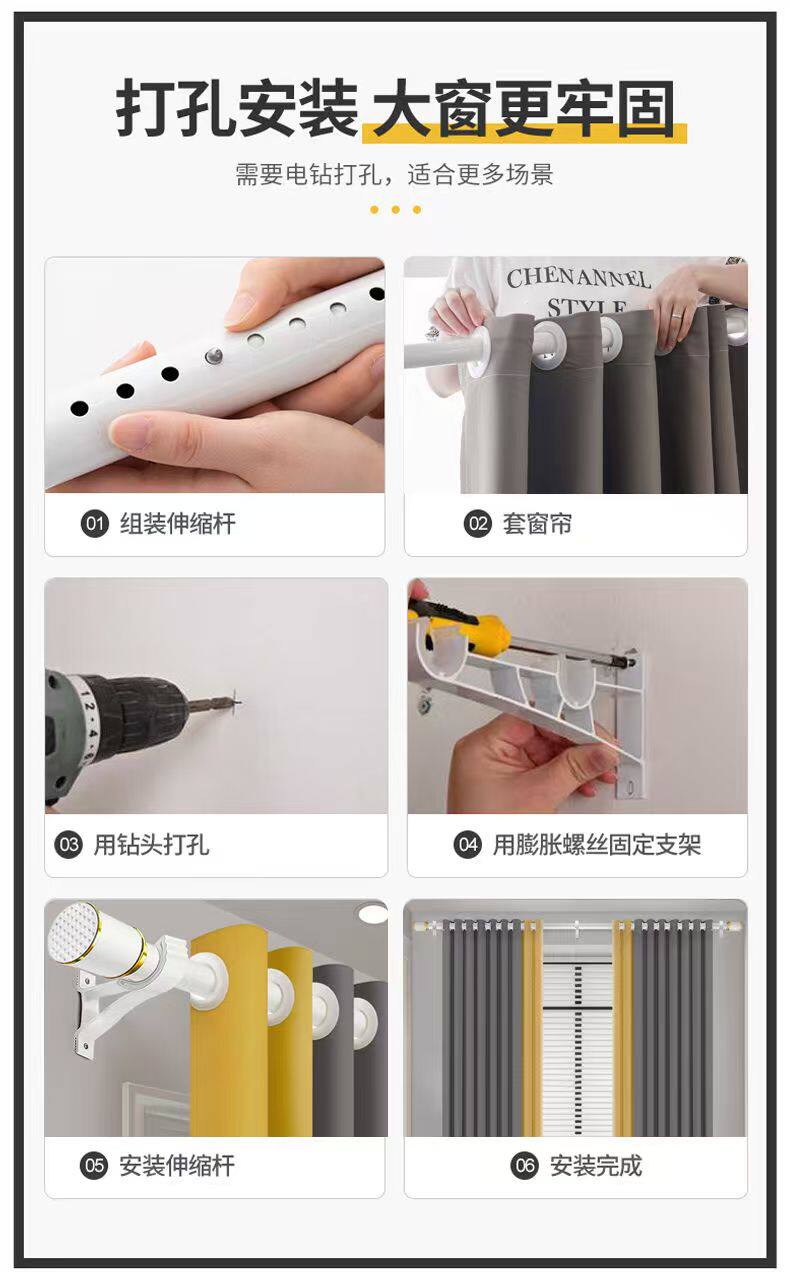 打孔安装 大窗更牢固

需要电钻打孔，适合更多场景

CHENANNEL STYLE

01 组装伸缩杆

02 套窗帘

03 用钻头打孔

04 用膨胀螺丝固定支架

05 安装伸缩杆

06 安装完成