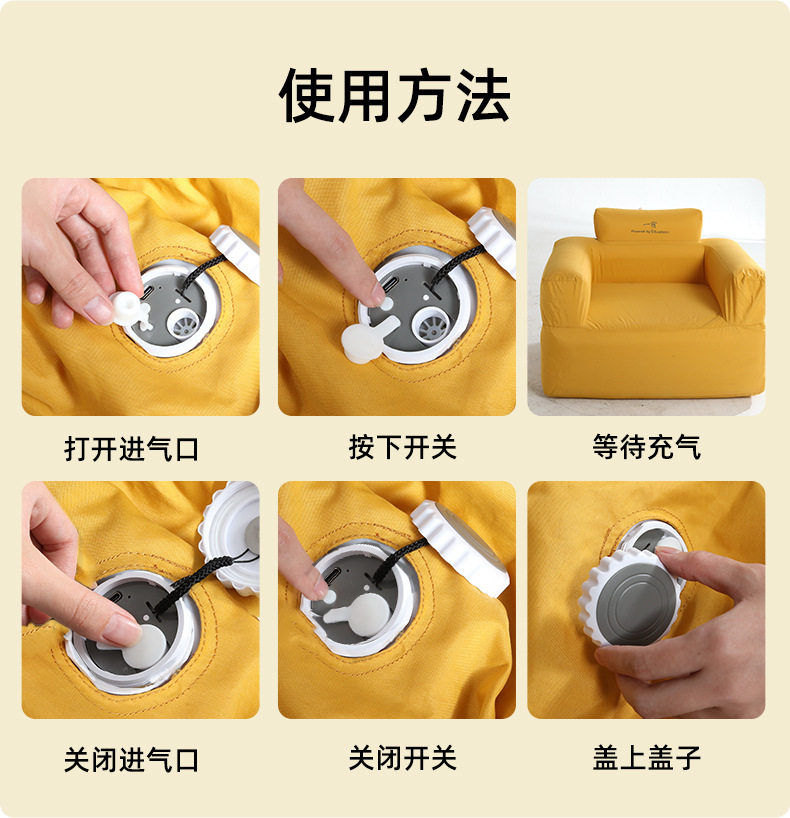 使用方法

打开进气口

按下开关

等待充气

关闭进气口

关闭开关

盖上盖子