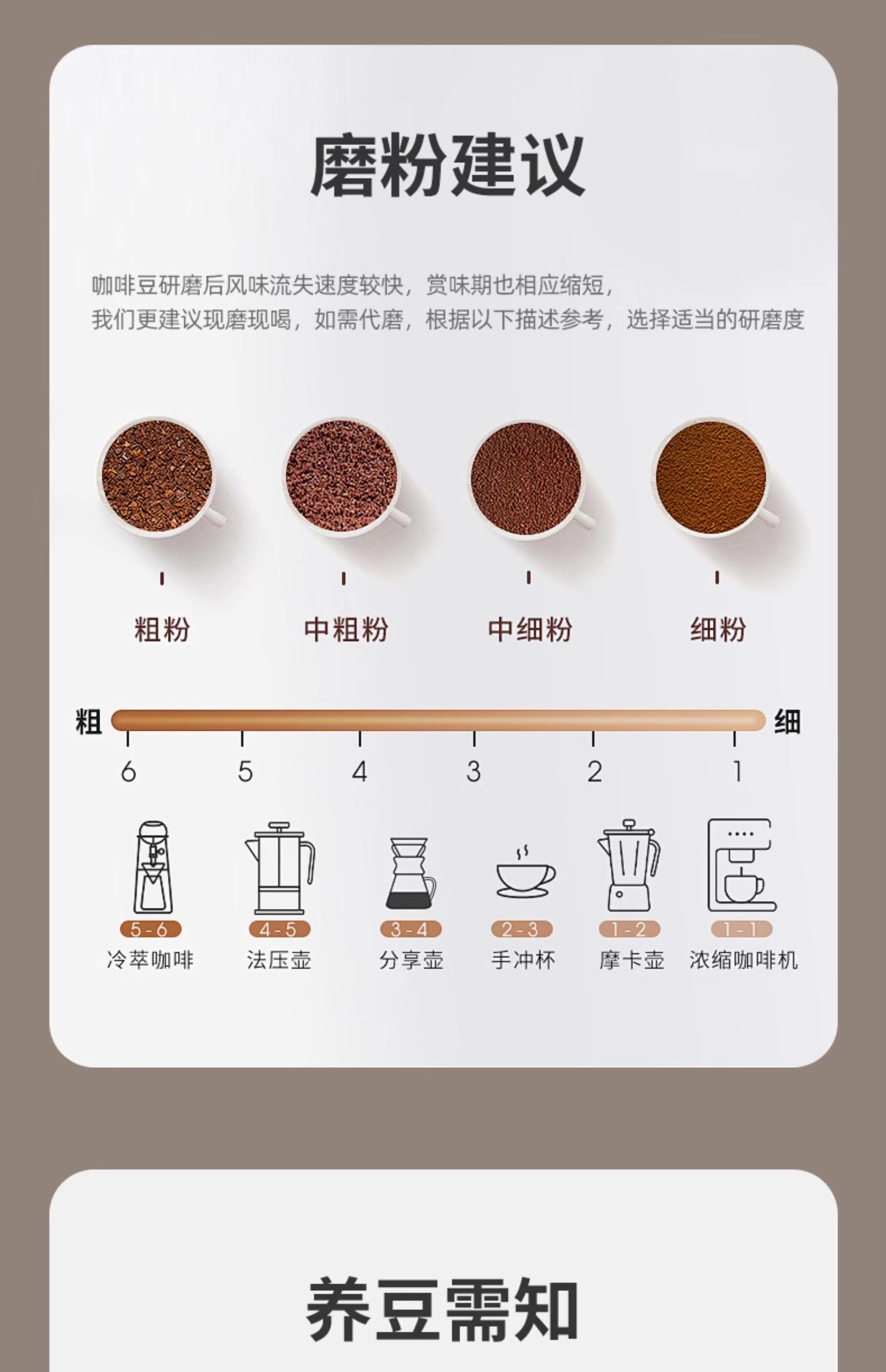 磨粉建议

咖啡豆研磨后风味流失速度较快，赏味期也相应缩短，
我们更建议现磨现喝，如需代磨，根据以下描述参考，选择适当的研磨度

粗粉 中粗粉 中细粉 细粉

粗 细

6 5 4 3 2 1

5-6
冷萃咖啡

4-5
法压壶

3-4
分享壶

2-3
手冲杯

1-2
摩卡壶

1-1
浓缩咖啡机

养豆需知