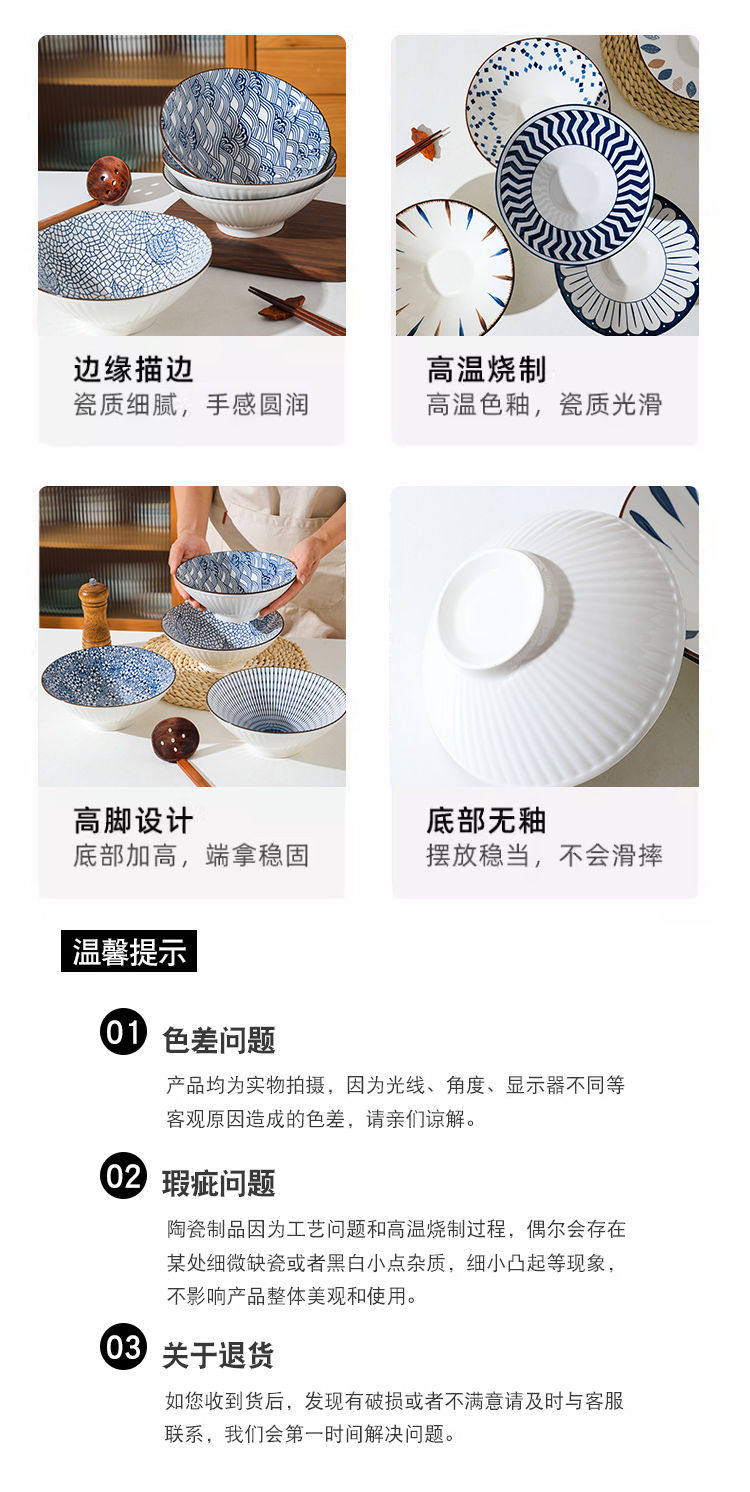 边缘描边
瓷质细腻，手感圆润

高温烧制
高温色釉，瓷质光滑

高脚设计
底部加高，端拿稳固

底部无釉
摆放稳当，不会滑摔

温馨提示

01 色差问题
产品均为实物拍摄，因为光线、角度、显示器不同等客观原因造成的色差，请亲们谅解。

02 瑕疵问题
陶瓷制品因为工艺问题和高温烧制过程，偶尔会存在某处细微缺瓷或者黑白小点杂质，细小凸起等现象，不影响产品整体美观和使用。

03 关于退货
如您收到货后，发现有破损或者不满意请及时与客服联系，我们会第一时间解决问题。