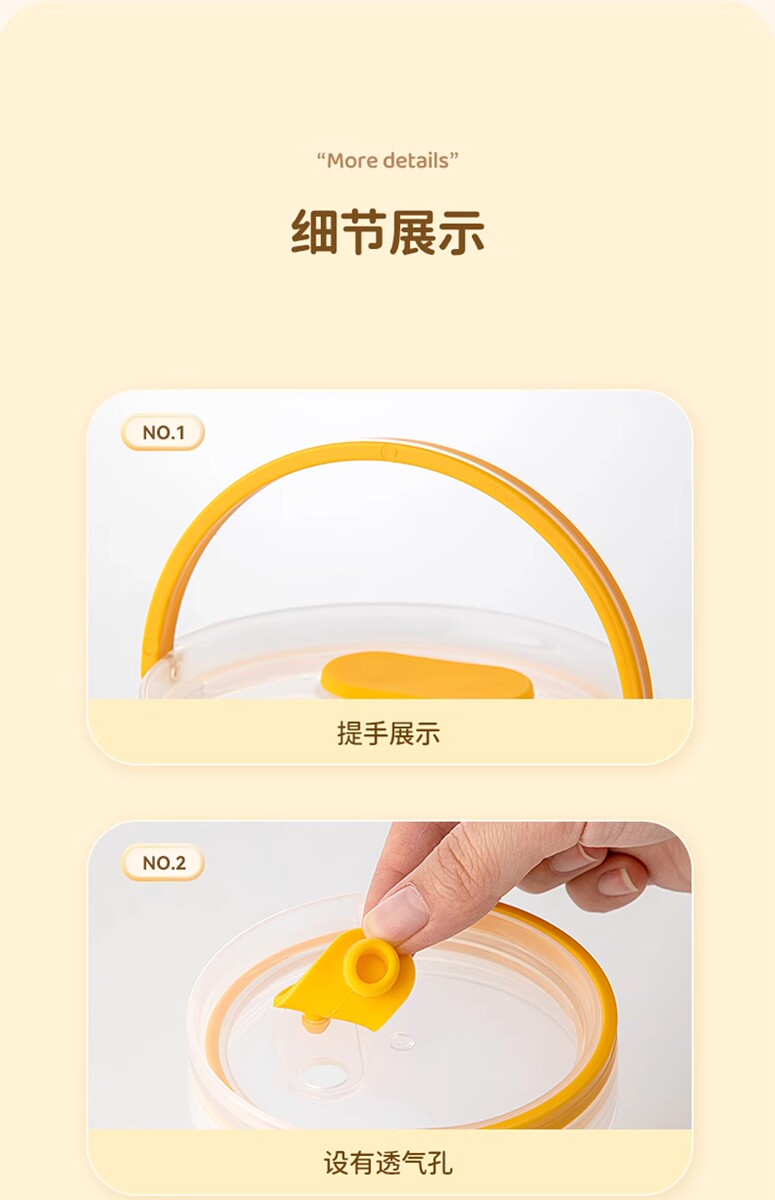 “More details”

细节展示

NO.1

提手展示

NO.2

设有透气孔