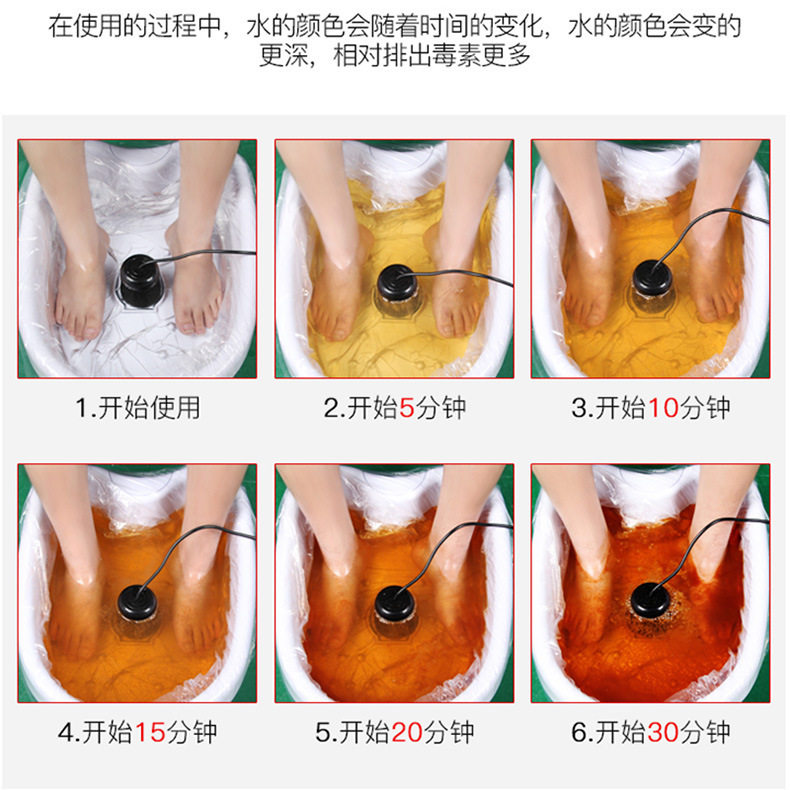 在使用的过程中，水的颜色会随着时间的变化，水的颜色会变的更深，相对排出毒素更多

1.开始使用

2.开始5分钟

3.开始10分钟

4.开始15分钟

5.开始20分钟

6.开始30分钟