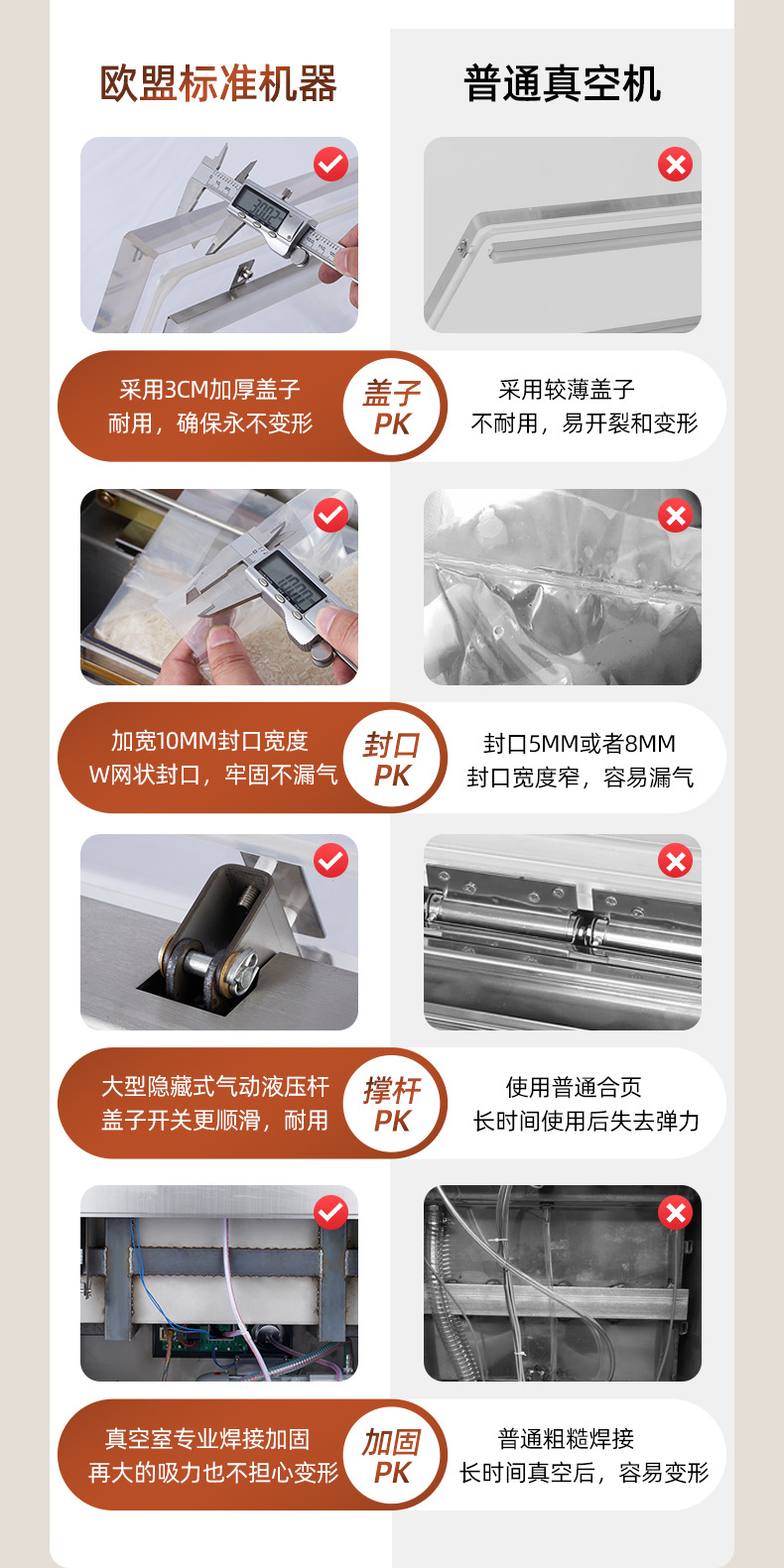 欧盟标准机器

普通真空机

采用3CM加厚盖子
耐用，确保永不变形

盖子
PK

采用较薄盖子
不耐用，易开裂和变形

加宽10MM封口宽度
W网状封口，牢固不漏气

封口
PK

封口5MM或者8MM
封口宽度窄，容易漏气

大型隐藏式气动液压杆
盖子开关更顺滑，耐用

撑杆
PK

使用普通合页
长时间使用后失去弹力

真空室专业焊接加固
再大的吸力也不担心变形

加固
PK

普通粗糙焊接
长时间真空后，容易变形