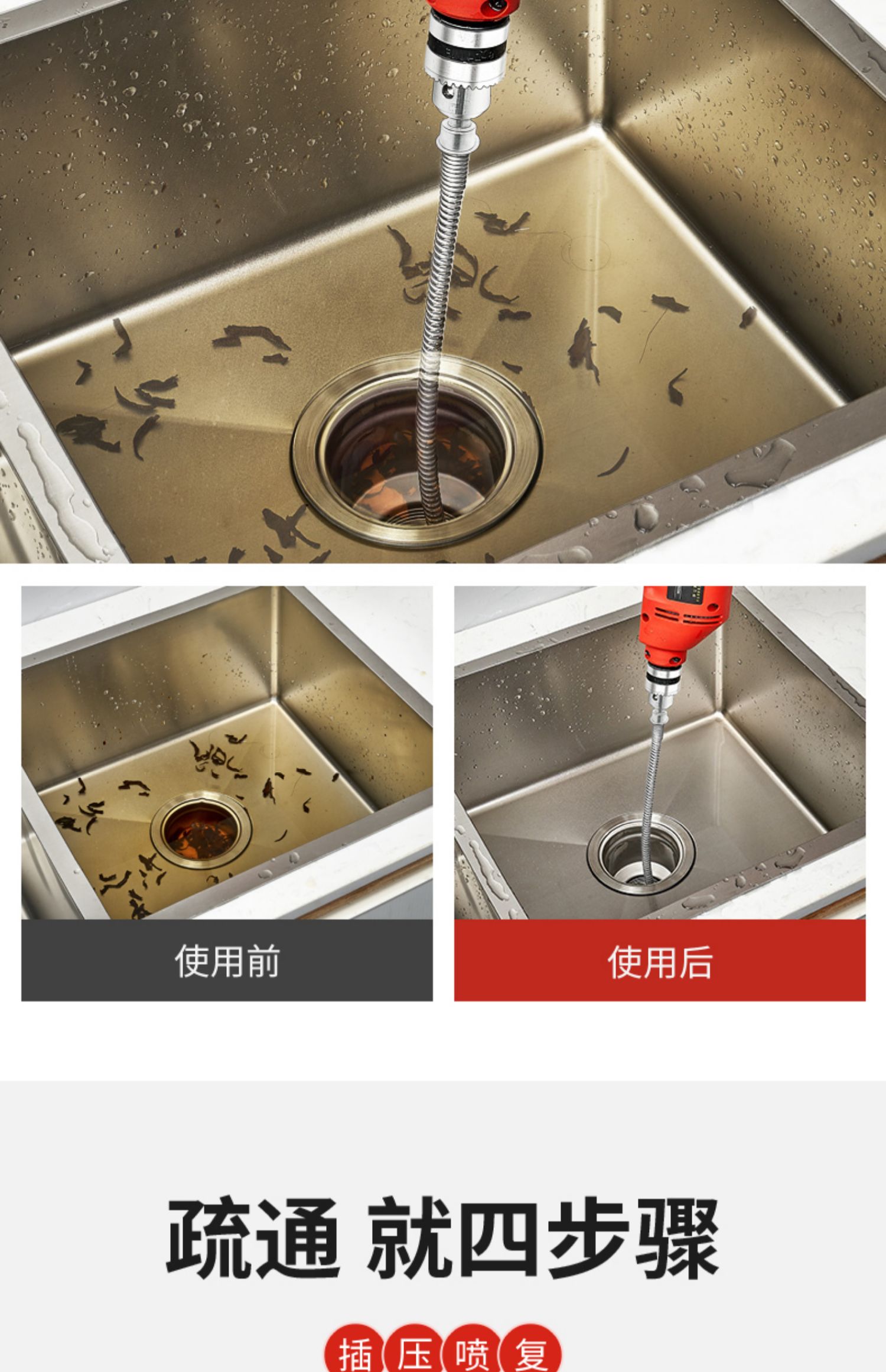 使用前

使用后

疏通 就四步骤

插 压 喷 复