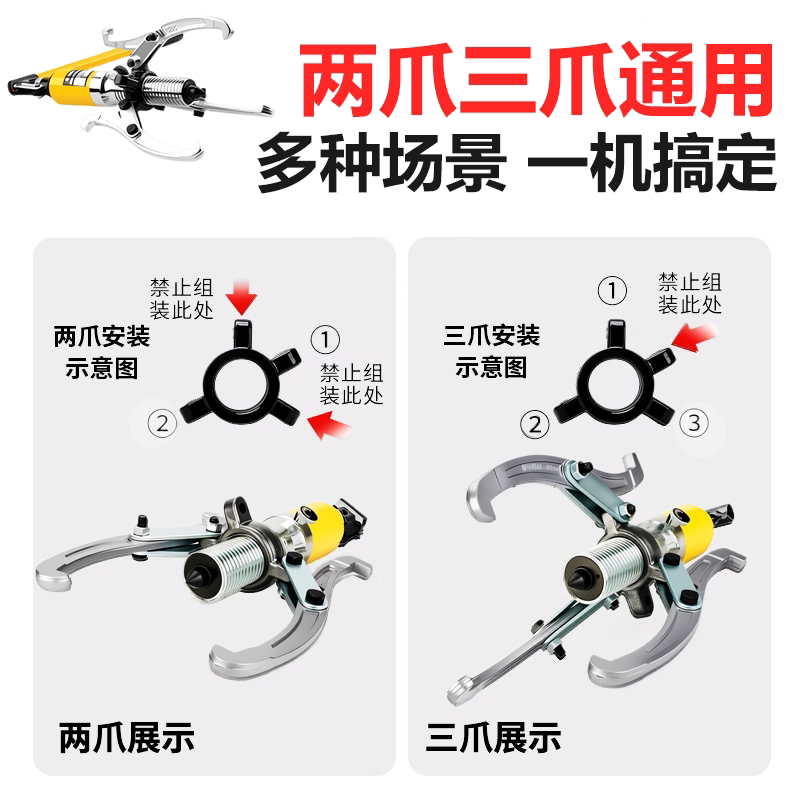 两爪三爪通用
多种场景 一机搞定

禁止组装此处
两爪安装示意图
①
禁止组装此处
②
两爪展示

①
禁止组装此处
三爪安装示意图
②
③
三爪展示