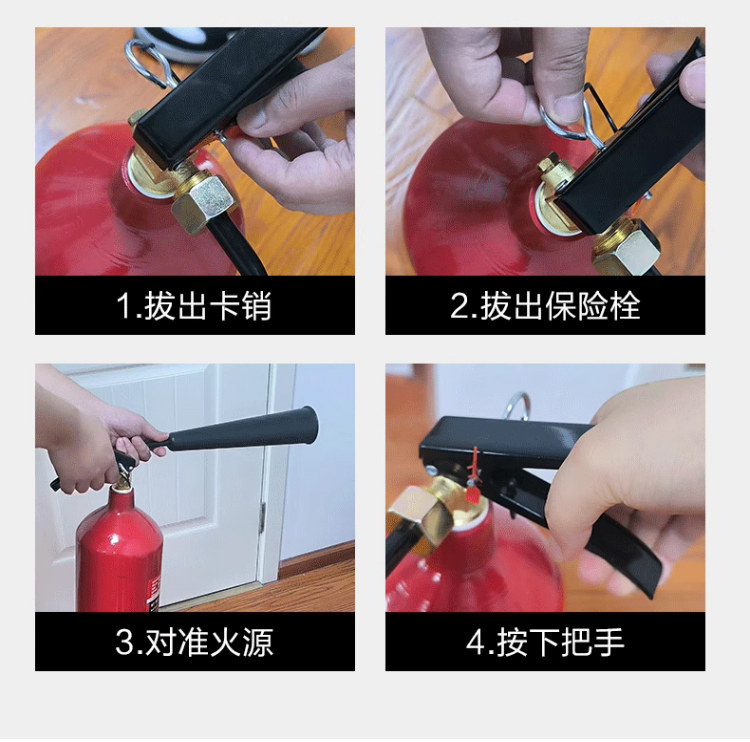 1.拔出卡销

2.拔出保险栓

3.对准火源

4.按下把手