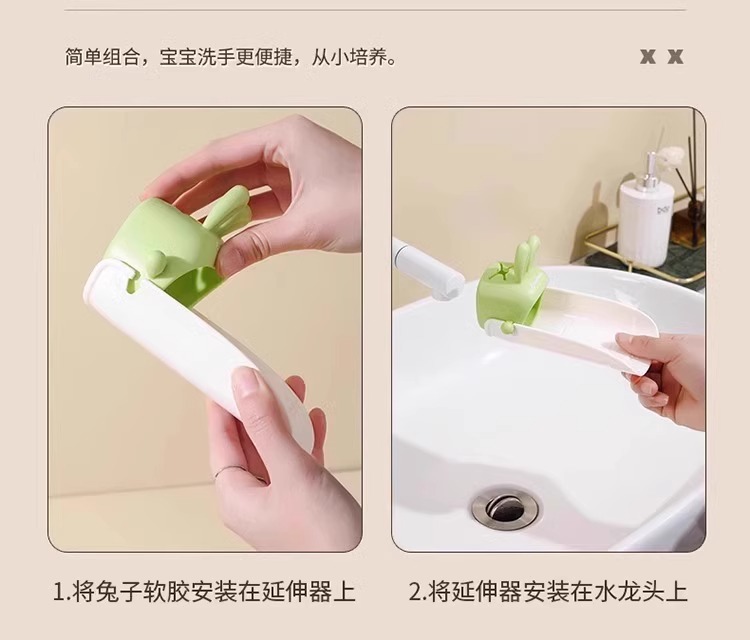 简单组合，宝宝洗手更便捷，从小培养。

x x

1.将兔子软胶安装在延伸器上

2.将延伸器安装在水龙头上