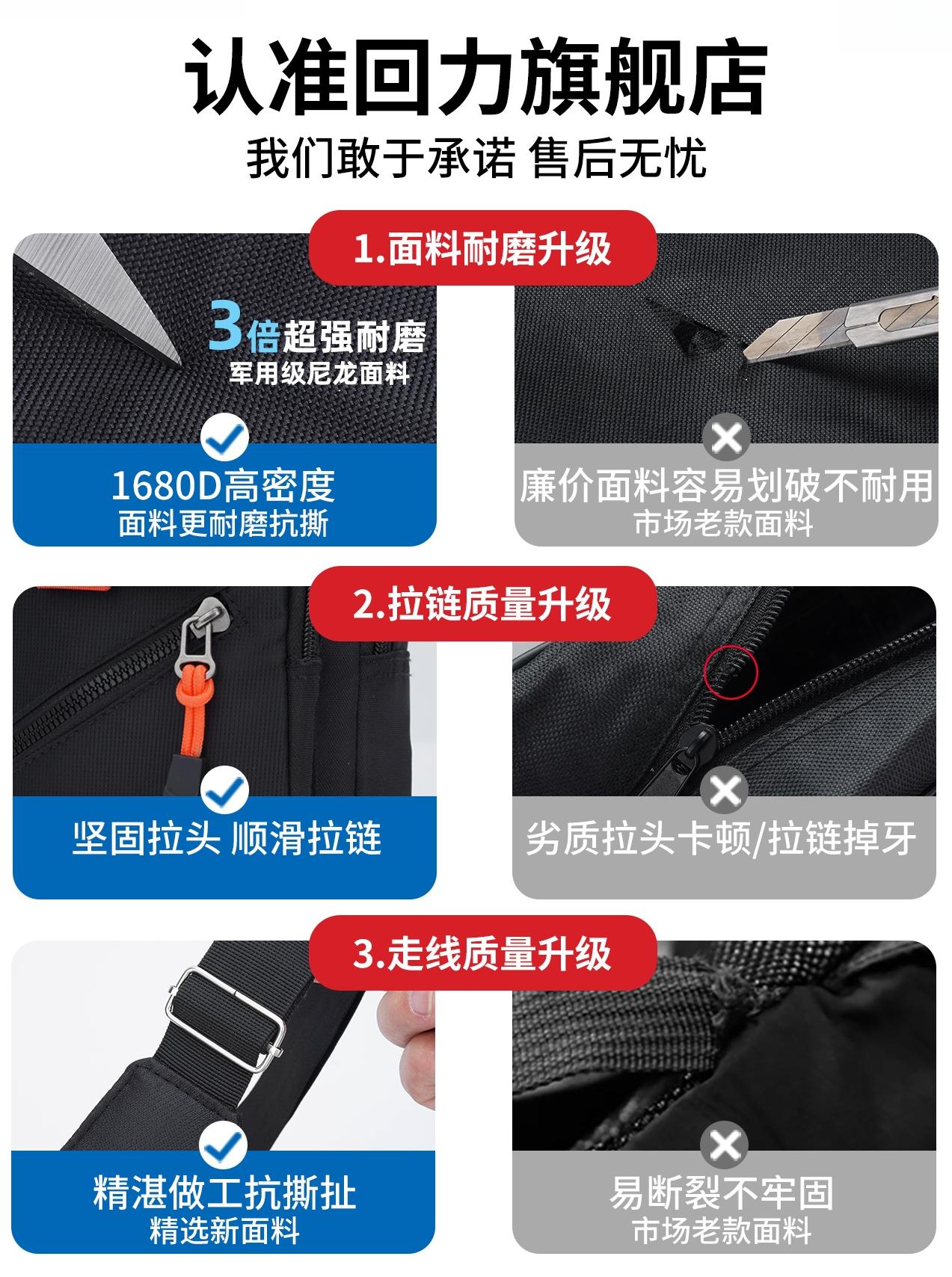 认准回力旗舰店
我们敢于承诺 售后无忧

1.面料耐磨升级

3倍超强耐磨
军用级尼龙面料

1680D高密度
面料更耐磨抗撕

廉价面料容易划破不耐用
市场老款面料

2.拉链质量升级

坚固拉头 顺滑拉链

劣质拉头卡顿/拉链掉牙

3.走线质量升级

精湛做工抗撕扯
精选新面料

易断裂不牢固
市场老款面料