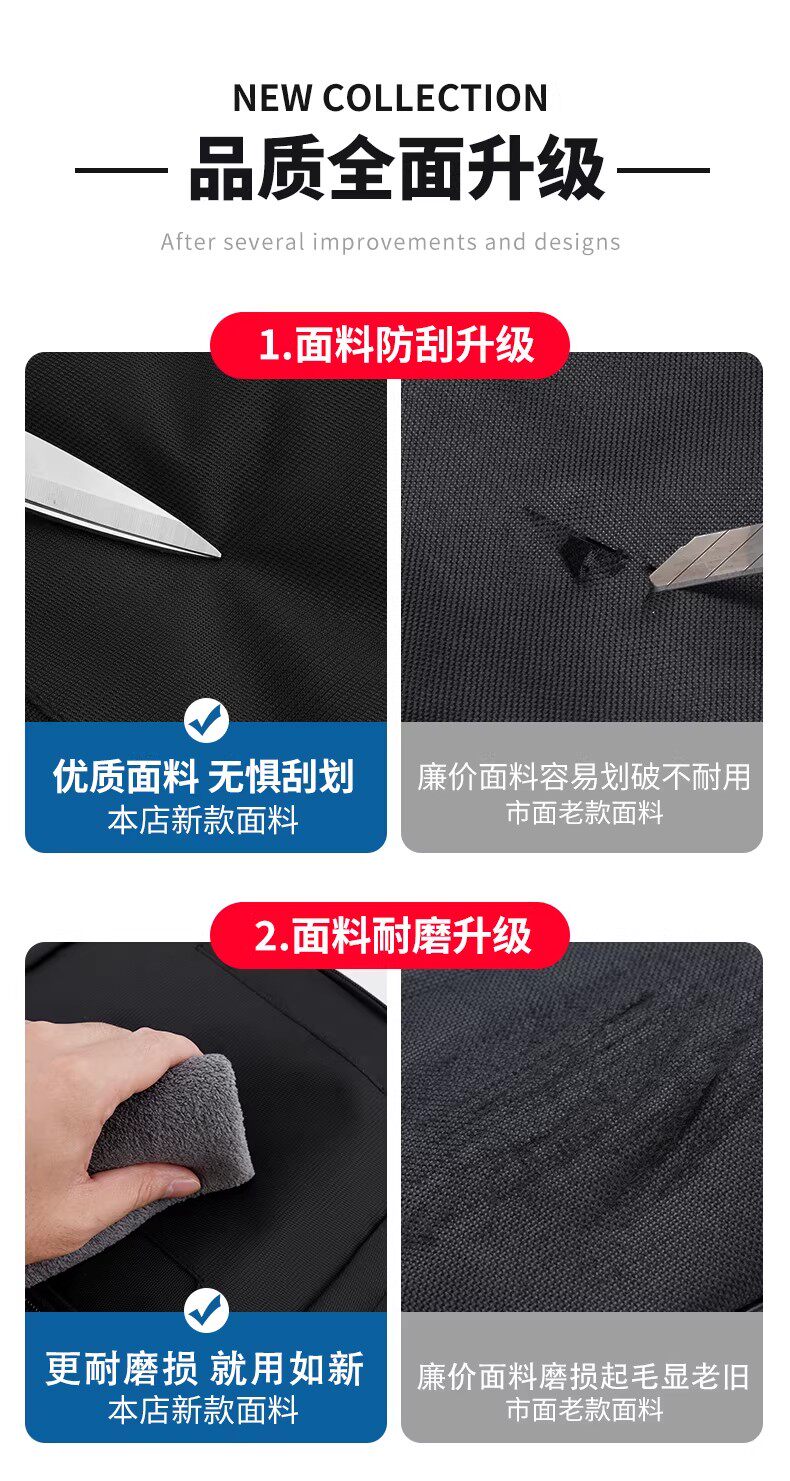 NEW COLLECTION

品质全面升级

After several improvements and designs

1.面料防刮升级

优质面料 无惧刮划
本店新款面料

廉价面料容易划破不耐用
市面老款面料

2.面料耐磨升级

更耐磨损 就用如新
本店新款面料

廉价面料磨损起毛显老旧
市面老款面料