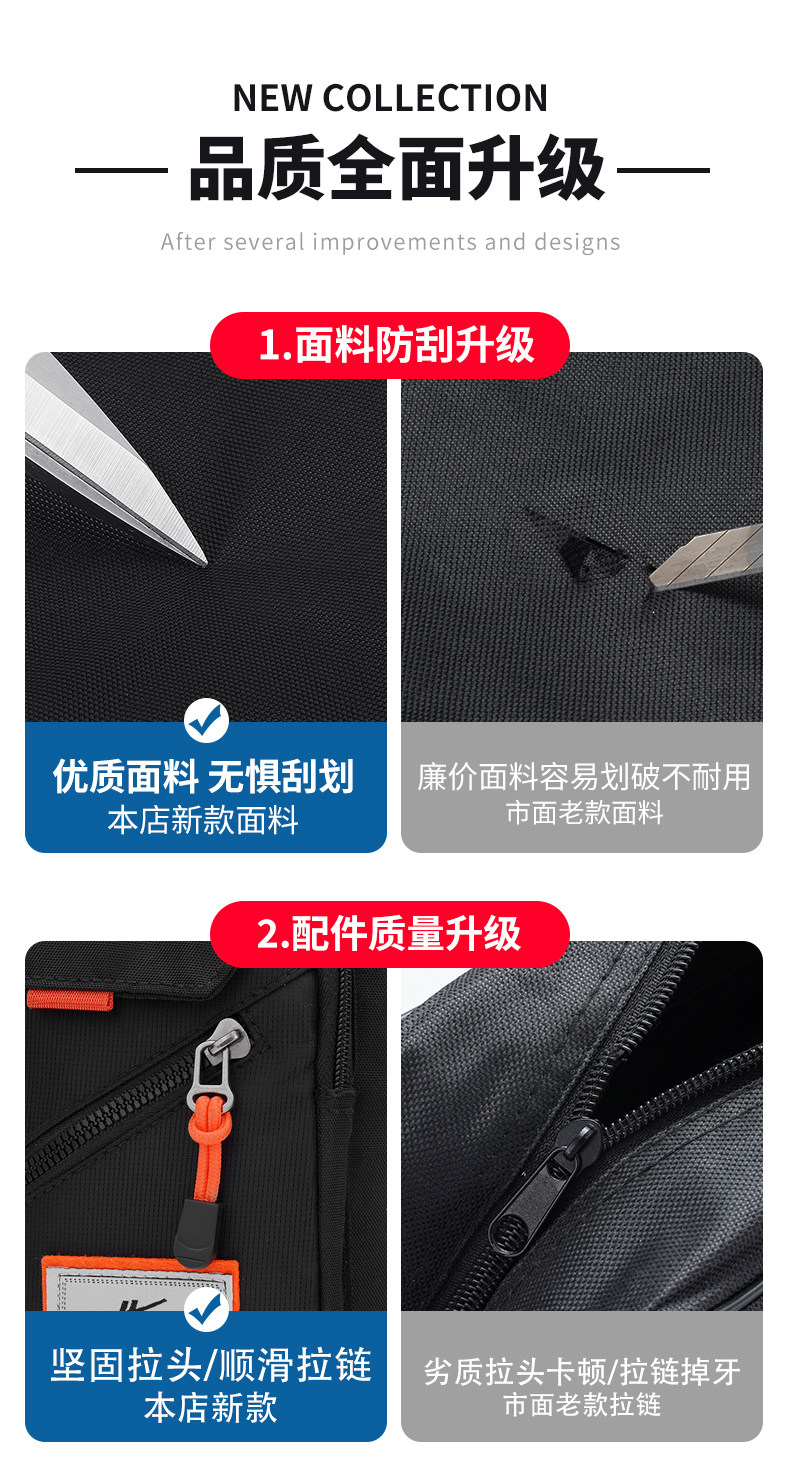 NEW COLLECTION

品质全面升级

After several improvements and designs

1.面料防刮升级

优质面料 无惧刮划
本店新款面料

廉价面料容易划破不耐用
市面老款面料

2.配件质量升级

坚固拉头/顺滑拉链
本店新款

劣质拉头卡顿/拉链掉牙
市面老款拉链