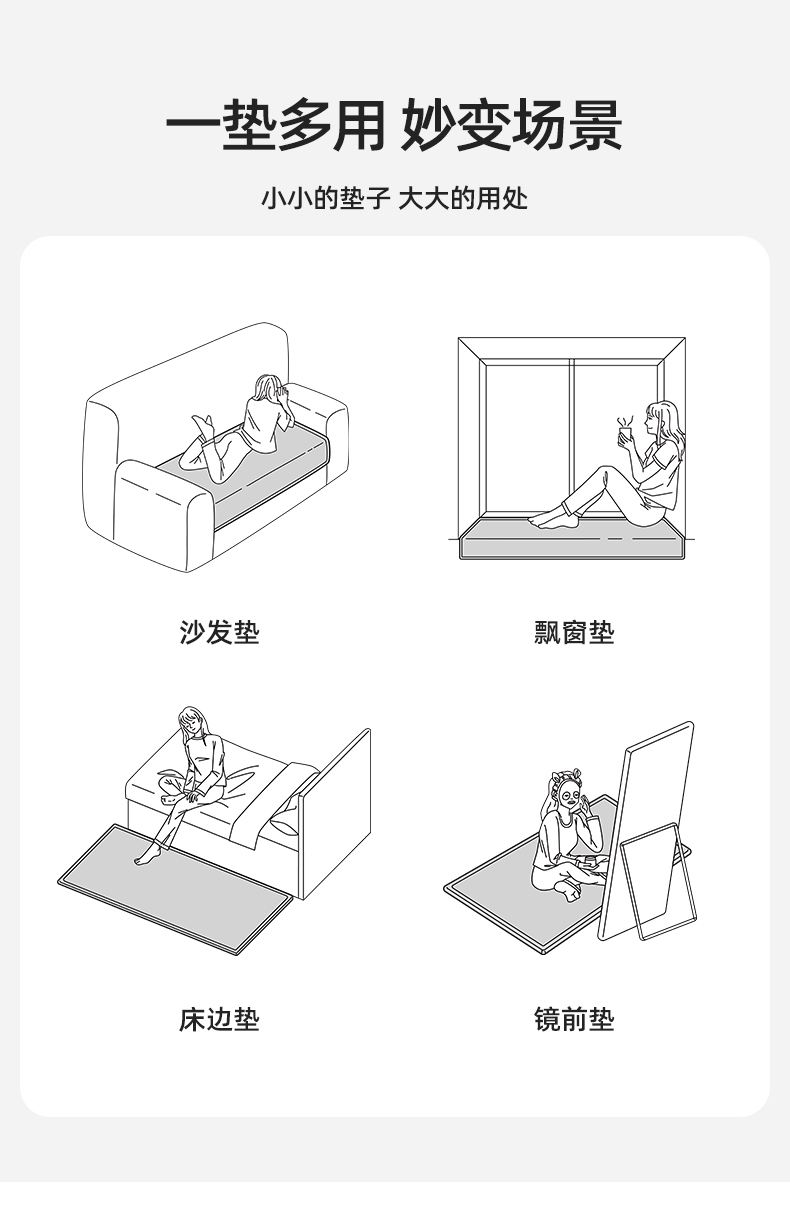 一垫多用 妙变场景

小小的垫子 大大的用处

沙发垫

飘窗垫

床边垫

镜前垫