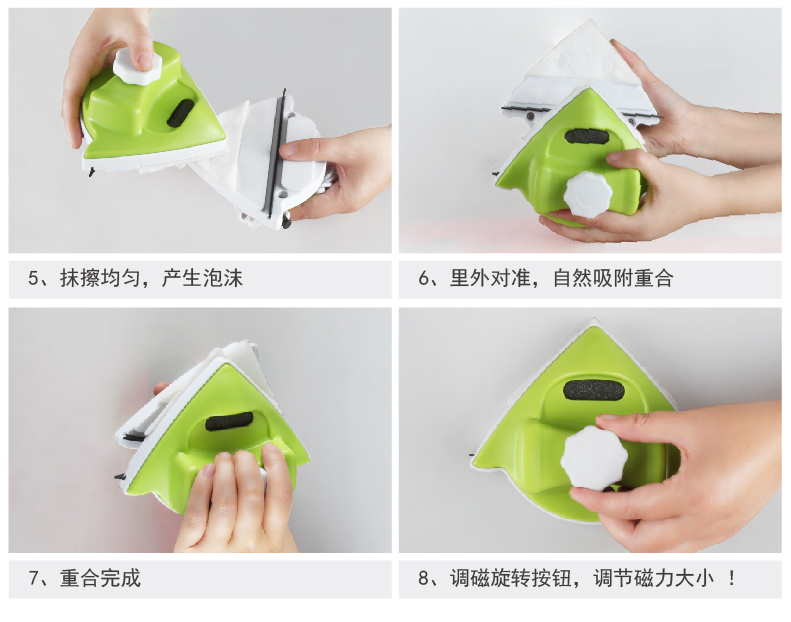 5、抹擦均匀，产生泡沫

6、里外对准，自然吸附重合

7、重合完成

8、调磁旋转按钮，调节磁力大小 ！