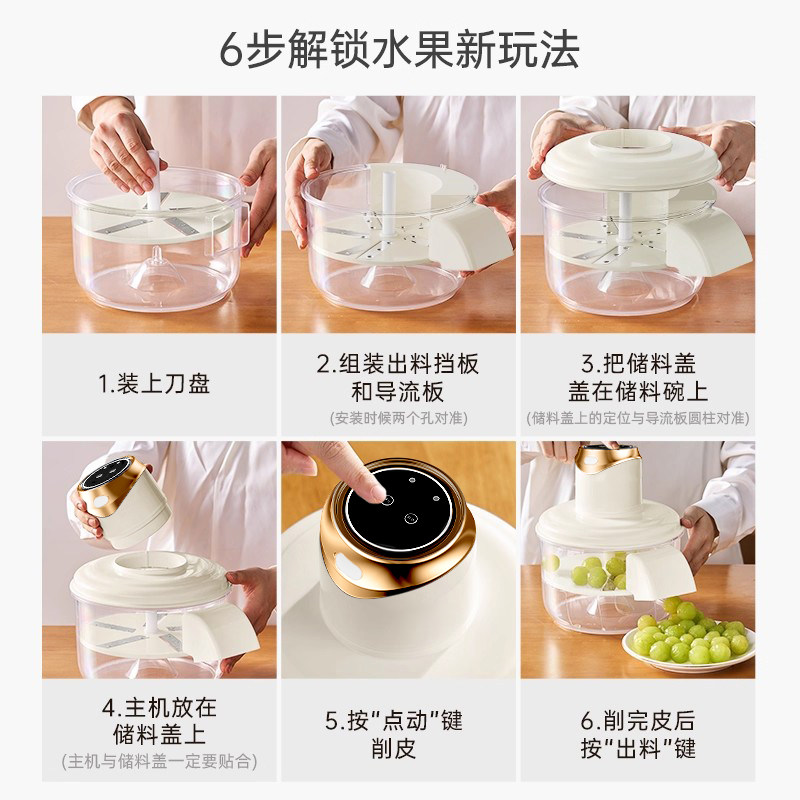 6步解锁水果新玩法

1.装上刀盘

2.组装出料挡板和导流板
(安装时候两个孔对准)

3.把储料盖盖在储料碗上
(储料盖上的定位与导流板圆柱对准)

4.主机放在储料盖上
(主机与储料盖一定要贴合)

5.按"点动"键削皮

6.削完皮后按"出料"键