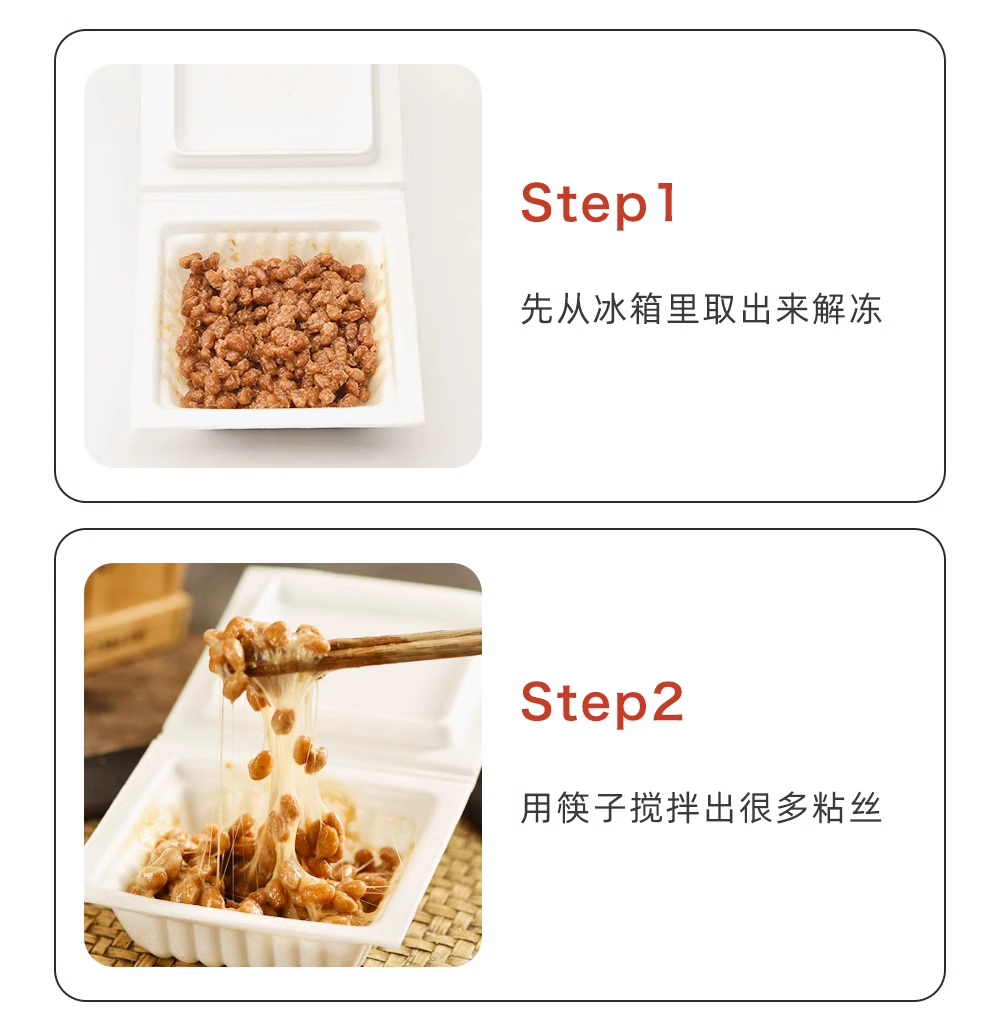 Step1

先从冰箱里取出来解冻

Step2

用筷子搅拌出很多粘丝