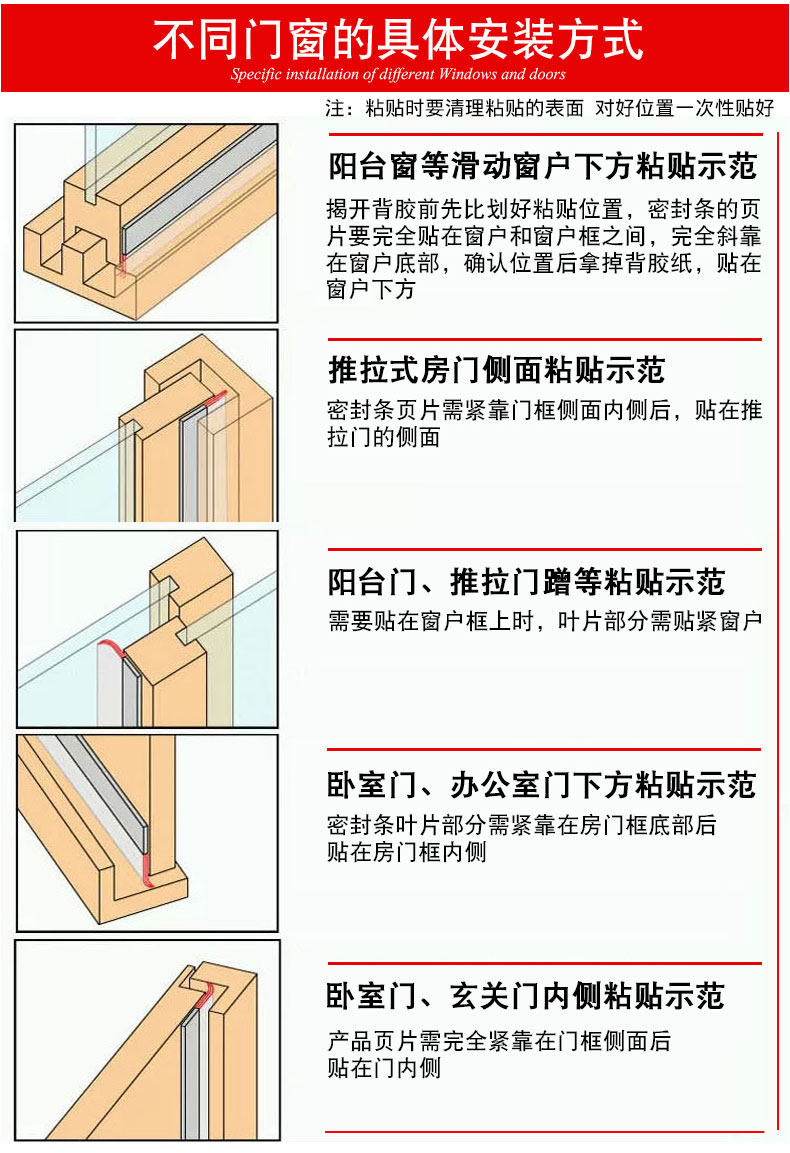 不同门窗的具体安装方式
Specific installation of different Windows and doors

注：粘贴时要清理粘贴的表面 对好位置一次性贴好

阳台窗等滑动窗户下方粘贴示范
揭开背胶前先比划好粘贴位置，密封条的页片要完全贴在窗户和窗户框之间，完全斜靠在窗户底部，确认位置后拿掉背胶纸，贴在窗户下方

推拉式房门侧面粘贴示范
密封条页片需紧靠门框侧面内侧后，贴在推拉门的侧面

阳台门、推拉门蹭等粘贴示范
需要贴在窗户框上时，叶片部分需贴紧窗户

卧室门、办公室门下方粘贴示范
密封条叶片部分需紧靠在房门框底部后贴在房门框内侧

卧室门、玄关门内侧粘贴示范
产品页片需完全紧靠在门框侧面后贴在门内侧