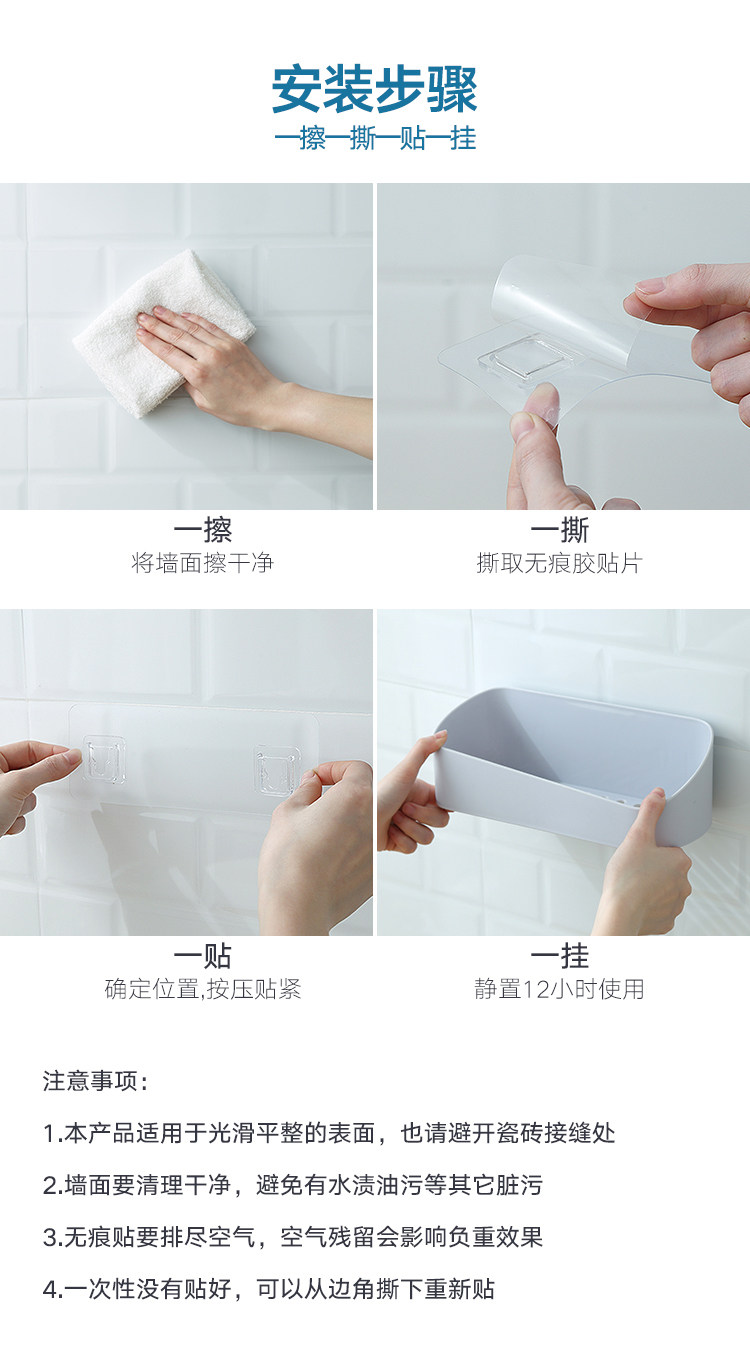 安装步骤

一擦一撕一贴一挂

一擦
将墙面擦干净

一撕
撕取无痕胶贴片

一贴
确定位置,按压贴紧

一挂
静置12小时使用

注意事项：

1.本产品适用于光滑平整的表面，也请避开瓷砖接缝处

2.墙面要清理干净，避免有水渍油污等其它脏污

3.无痕贴要排尽空气，空气残留会影响负重效果

4.一次性没有贴好，可以从边角撕下重新贴