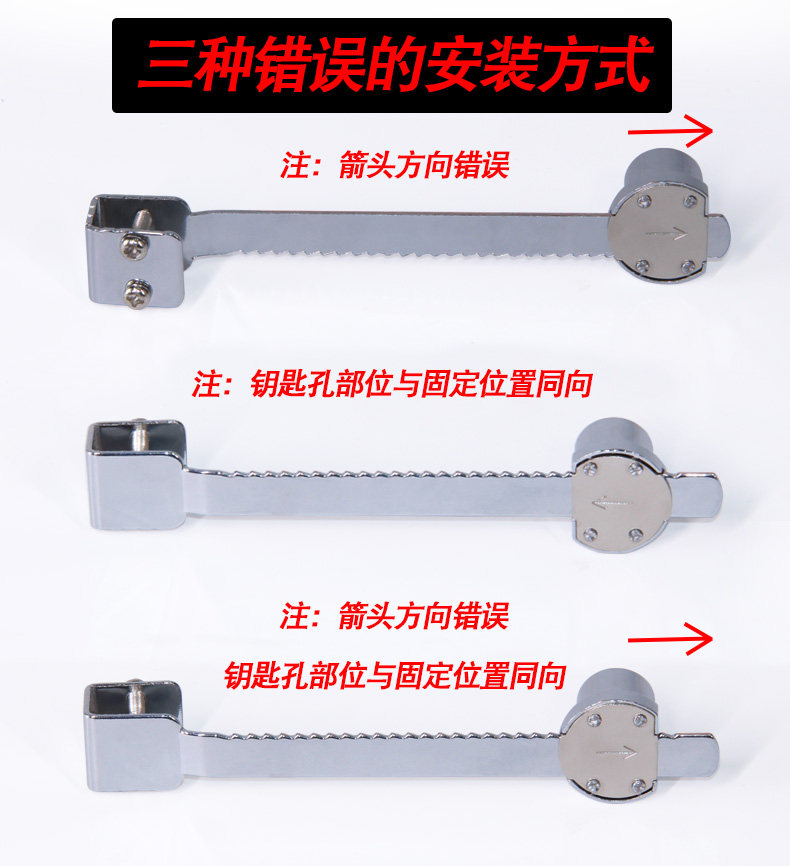 三种错误的安装方式

注：箭头方向错误

注：钥匙孔部位与固定位置同向

注：箭头方向错误
钥匙孔部位与固定位置同向