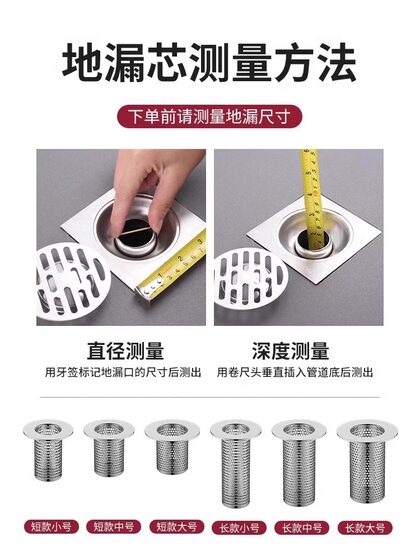 地漏芯测量方法

下单前请测量地漏尺寸

直径测量
用牙签标记地漏口的尺寸后测出

深度测量
用卷尺头垂直插入管道底后测出

短款小号 短款中号 短款大号 长款小号 长款中号 长款大号