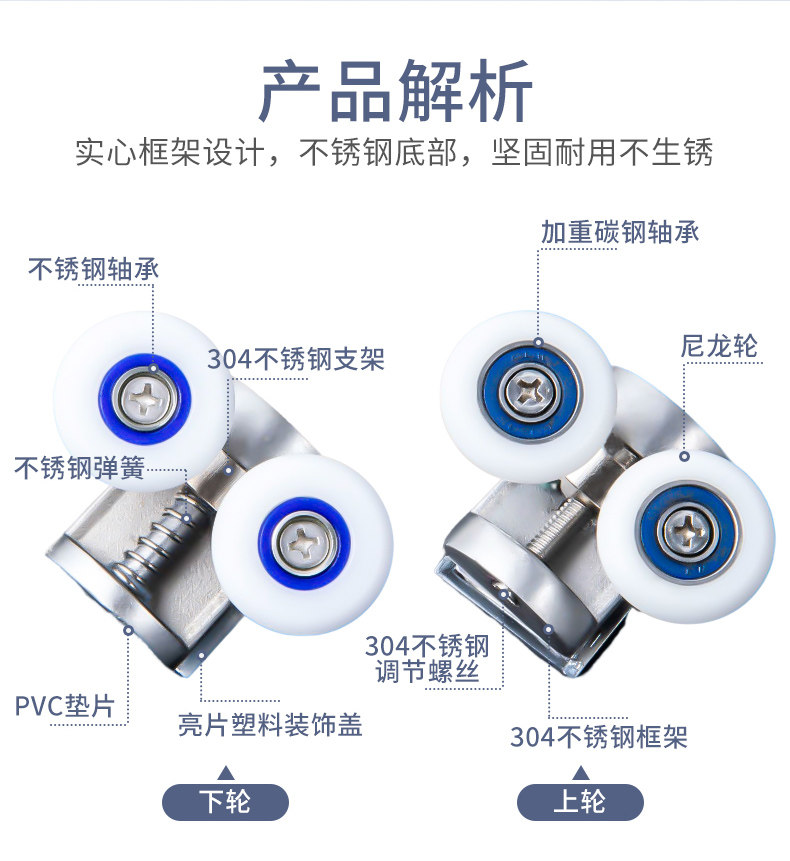 产品解析

实心框架设计，不锈钢底部，坚固耐用不生锈

不锈钢轴承

304不锈钢支架

不锈钢弹簧

PVC垫片

亮片塑料装饰盖

下轮

加重碳钢轴承

尼龙轮

304不锈钢
调节螺丝

304不锈钢框架

上轮