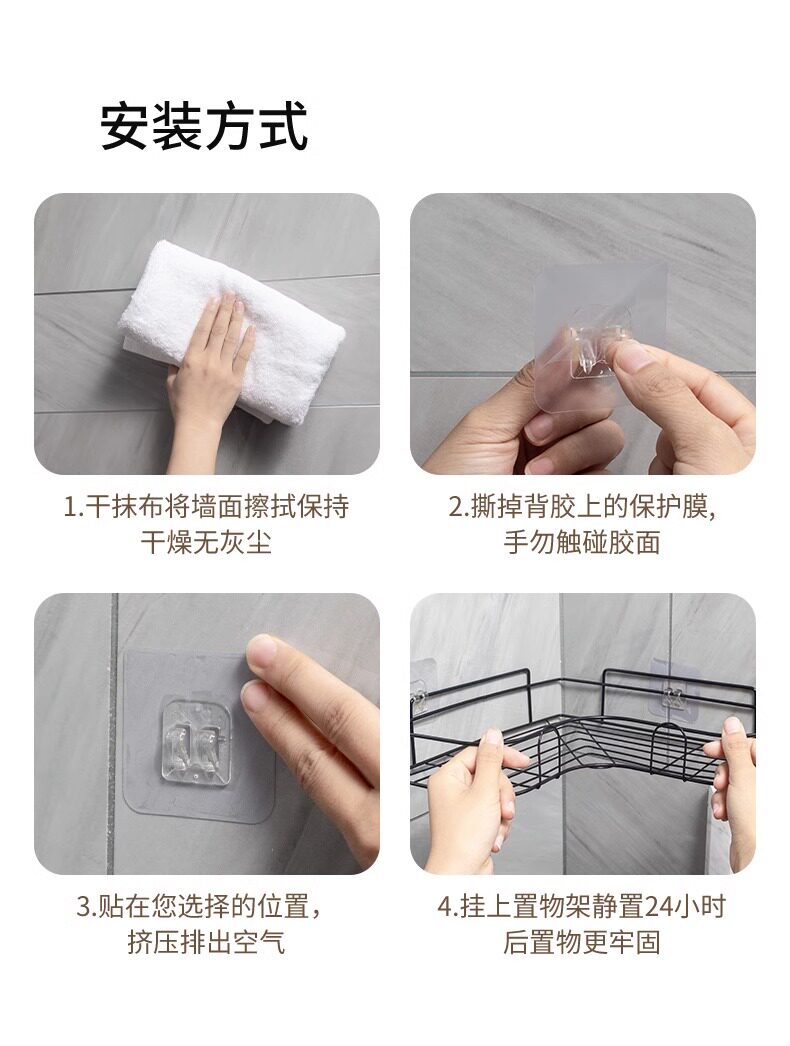 安装方式

1.干抹布将墙面擦拭保持干燥无灰尘

2.撕掉背胶上的保护膜，手勿触碰胶面

3.贴在您选择的位置，挤压排出空气

4.挂上置物架静置24小时后置物更牢固