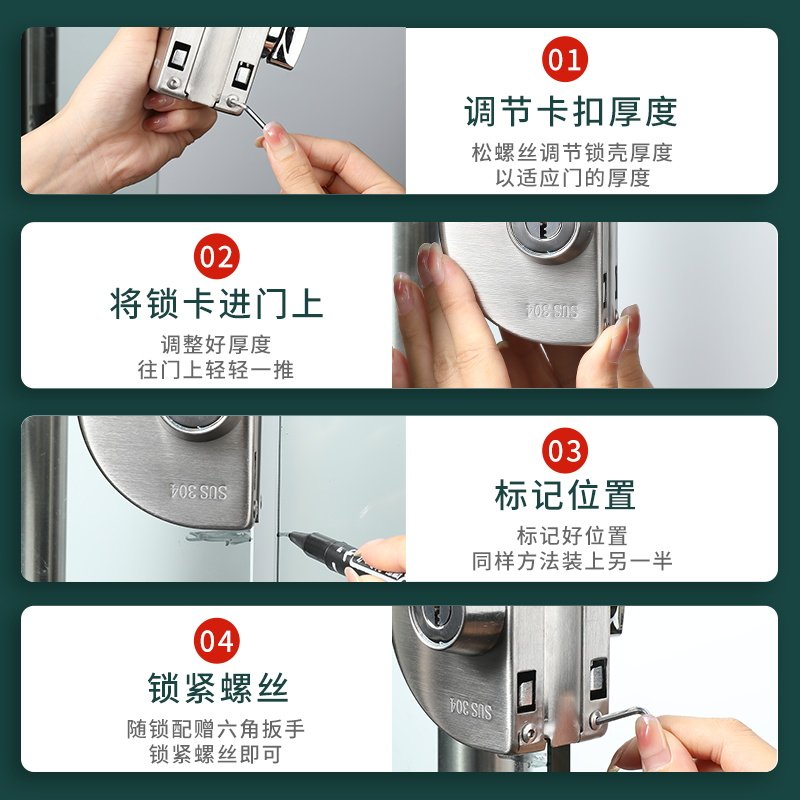 01
调节卡扣厚度
松螺丝调节锁壳厚度
以适应门的厚度

02
将锁卡进门上
调整好厚度
往门上轻轻一推

SUS 304

SUS 304

03
标记位置
标记好位置
同样方法装上另一半

04
锁紧螺丝
随锁配赠六角扳手
锁紧螺丝即可

SUS 304