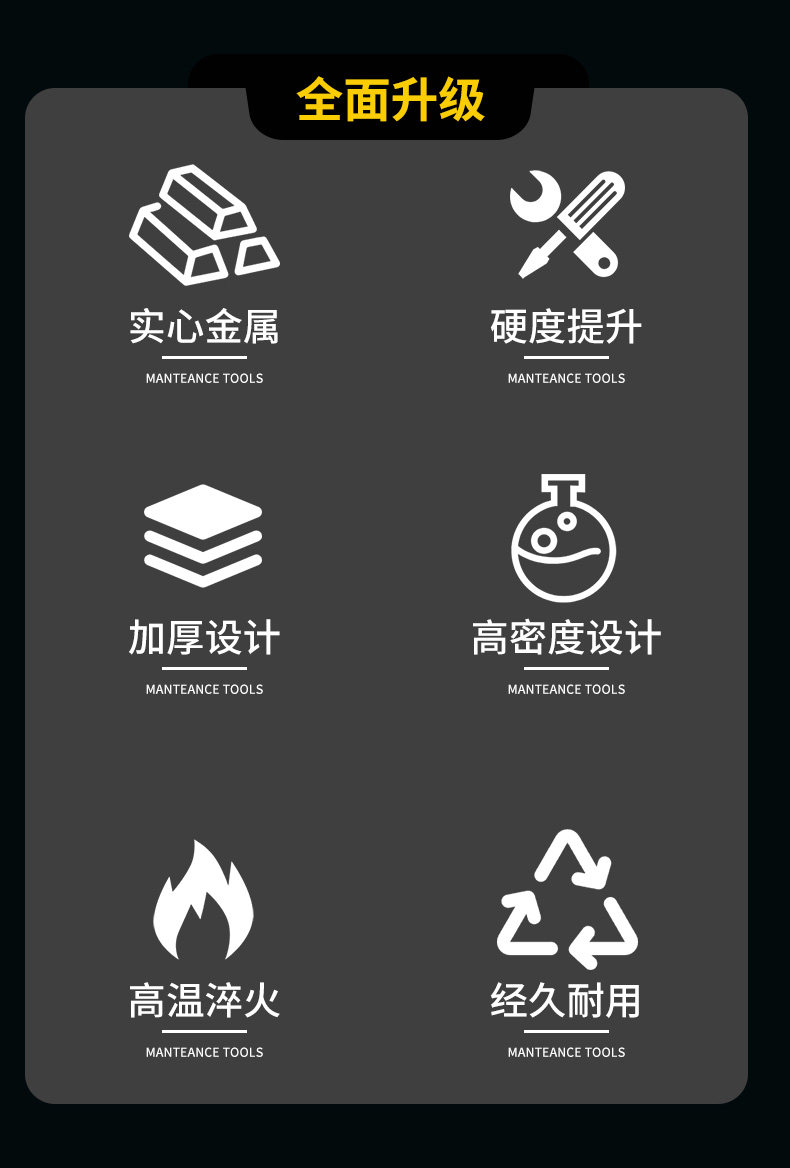 全面升级

实心金属

MANTEANCE TOOLS

硬度提升

MANTEANCE TOOLS

加厚设计

MANTEANCE TOOLS

高密度设计

MANTEANCE TOOLS

高温淬火

MANTEANCE TOOLS

经久耐用

MANTEANCE TOOLS