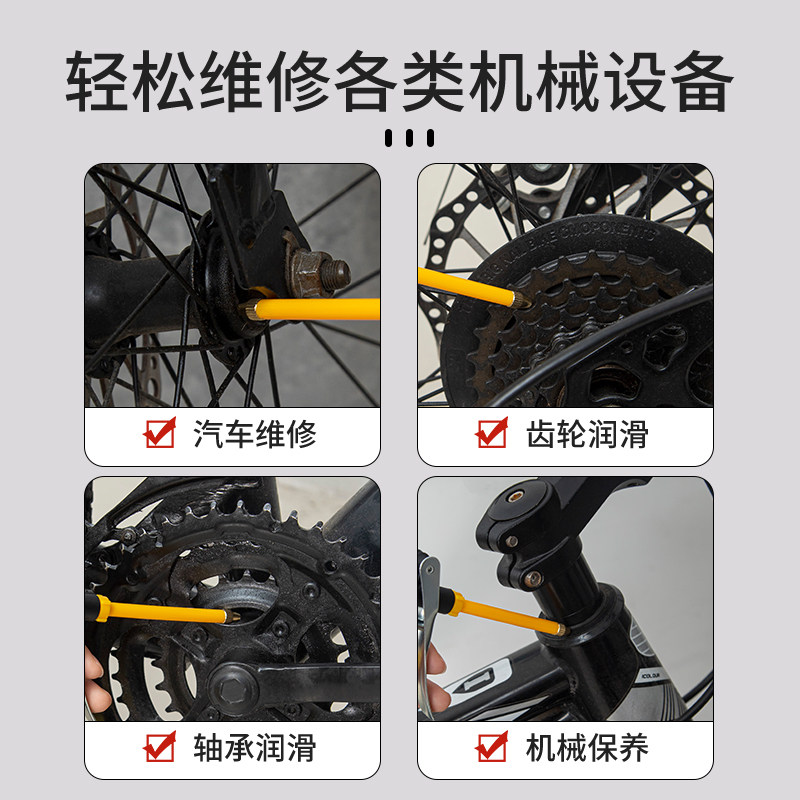 轻松维修各类机械设备

汽车维修

齿轮润滑

轴承润滑

机械保养