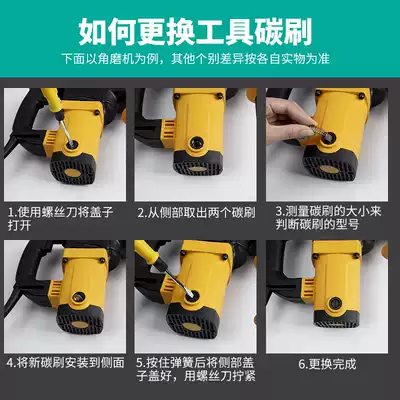 如何更换工具碳刷

下面以角磨机为例，其他个别差异按各自实物为准

1.使用螺丝刀将盖子打开

2.从侧部取出两个碳刷

3.测量碳刷的大小来判断碳刷的型号

4.将新碳刷安装到侧面

5.按住弹簧后将侧部盖子盖好，用螺丝刀拧紧

6.更换完成