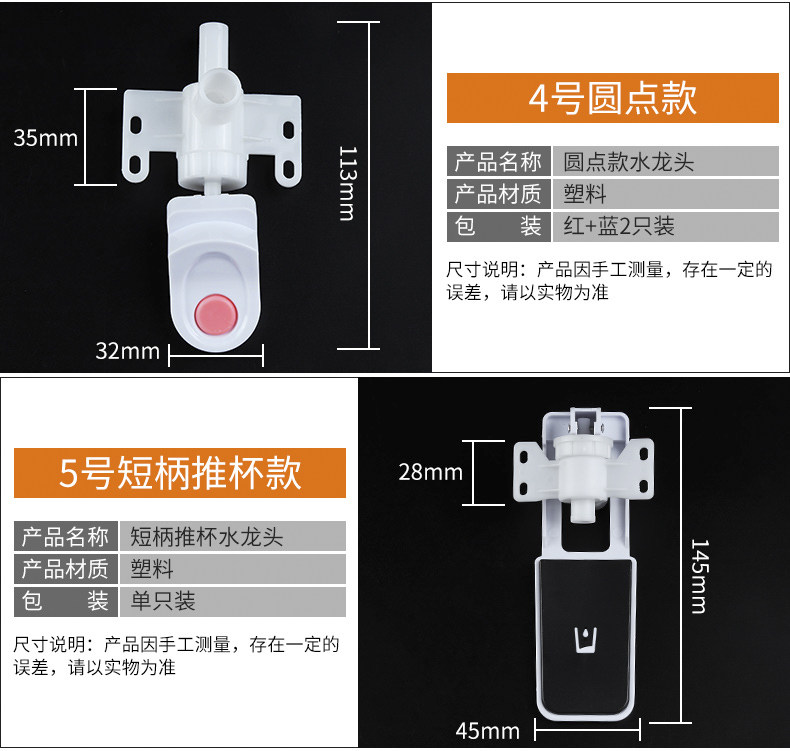 35mm

113mm

32mm

4号圆点款

| 产品名称 | 圆点款水龙头 |
|---|---|
| 产品材质 | 塑料 |
| 包 装 | 红+蓝2只装 |

尺寸说明：产品因手工测量，存在一定的误差，请以实物为准

5号短柄推杯款

| 产品名称 | 短柄推杯水龙头 |
|---|---|
| 产品材质 | 塑料 |
| 包 装 | 单只装 |

尺寸说明：产品因手工测量，存在一定的误差，请以实物为准

28mm

145mm

45mm