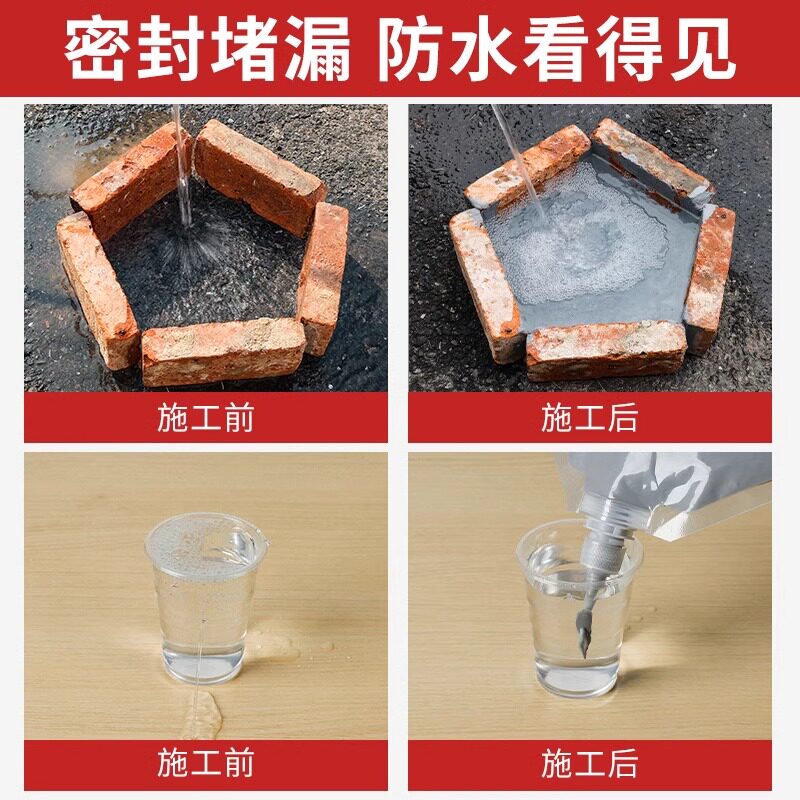 密封堵漏 防水看得见

施工前

施工后

施工前

施工后