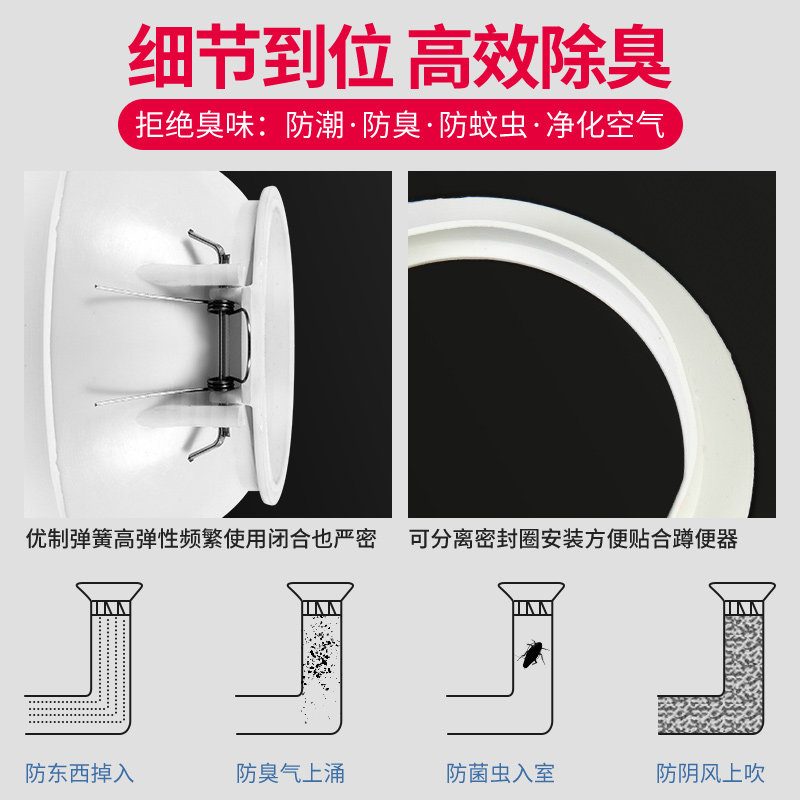 细节到位 高效除臭

拒绝臭味：防潮·防臭·防蚊虫·净化空气

优制弹簧高弹性频繁使用闭合也严密

可分离密封圈安装方便贴合蹲便器

防东西掉入

防臭气上涌

防菌虫入室

防阴风上吹