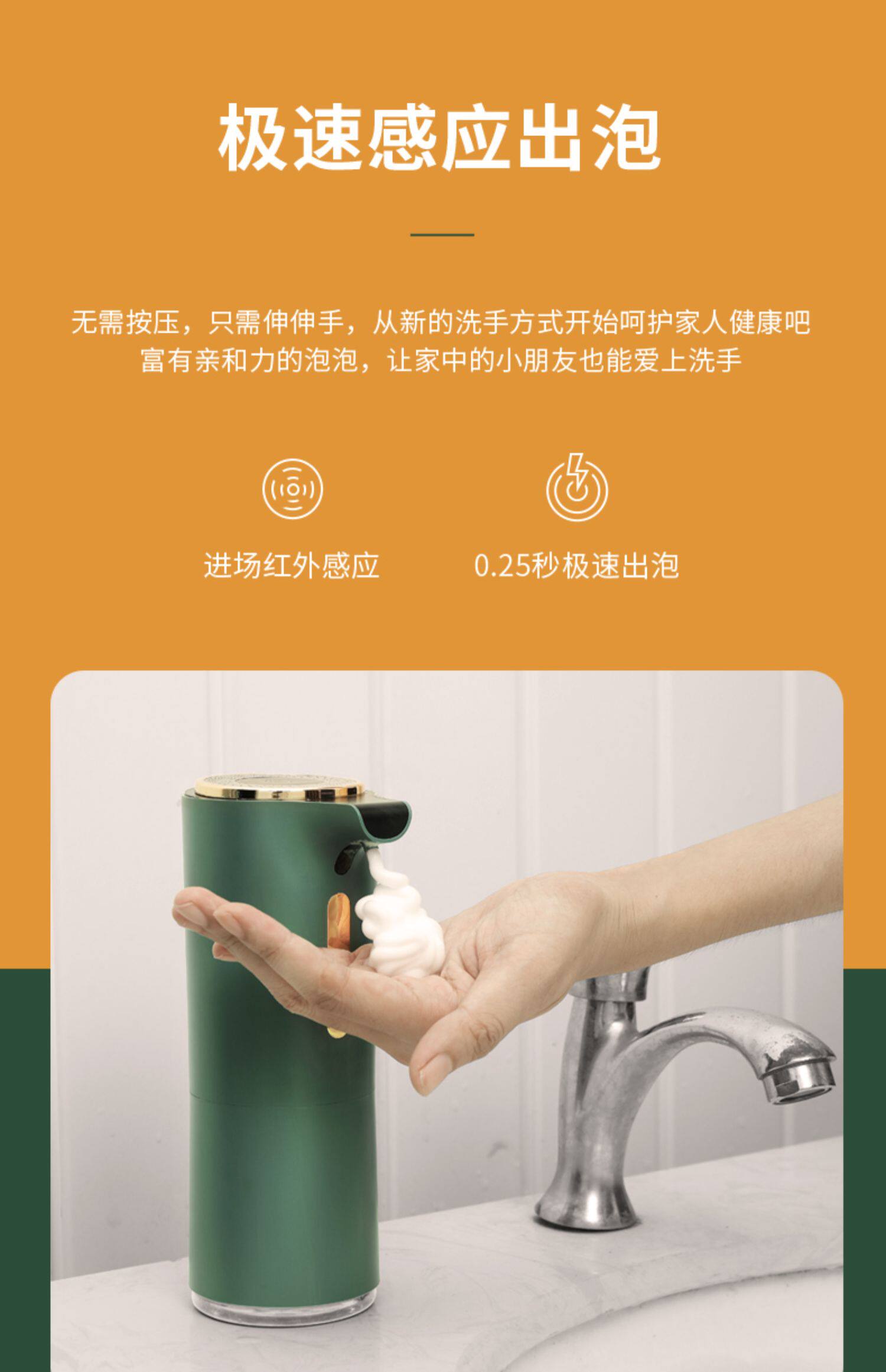 极速感应出泡

无需按压，只需伸伸手，从新的洗手方式开始呵护家人健康吧
富有亲和力的泡泡，让家中的小朋友也能爱上洗手

进场红外感应

0.25秒极速出泡