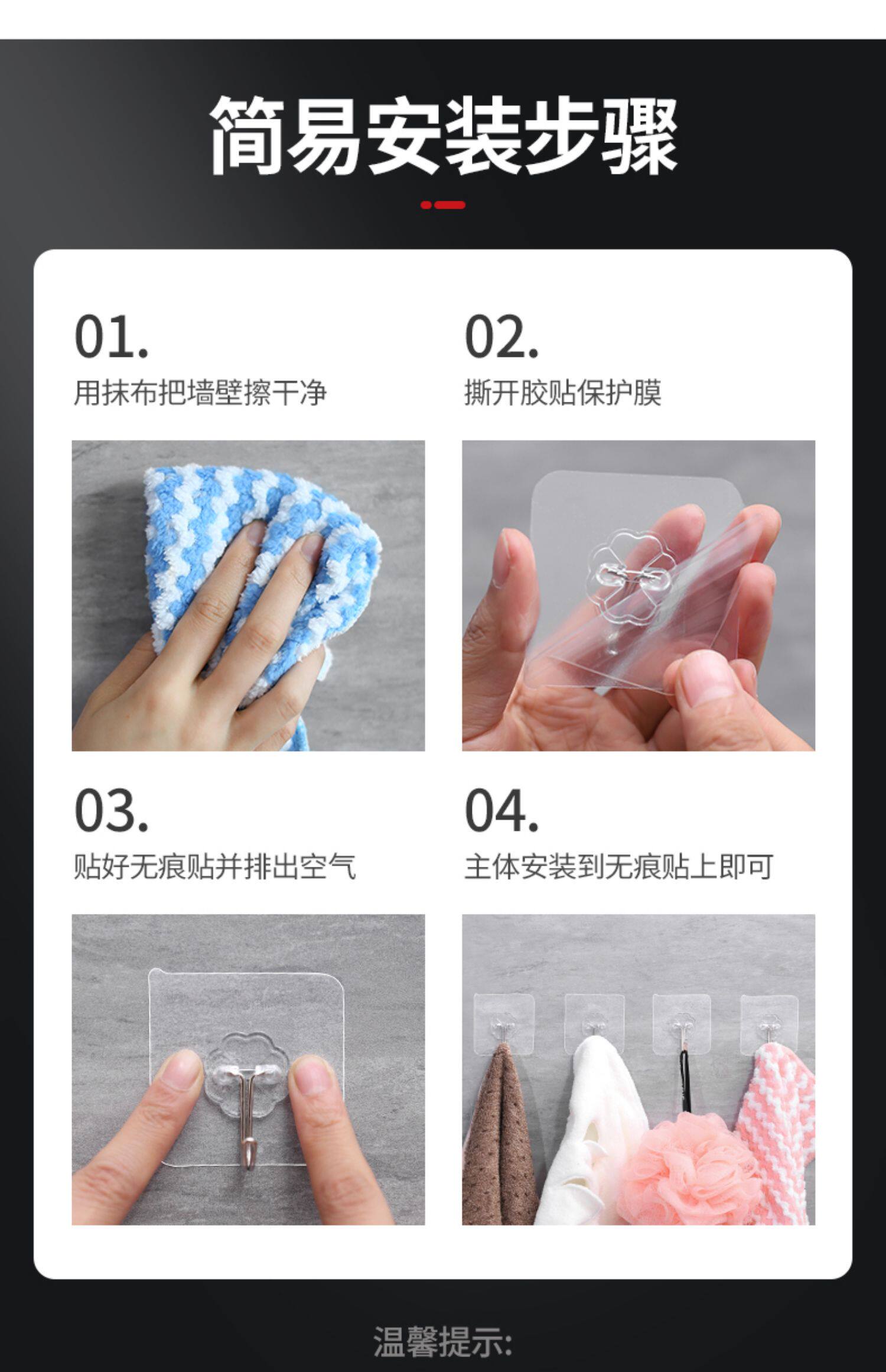 简易安装步骤

01.
用抹布把墙壁擦干净

02.
撕开胶贴保护膜

03.
贴好无痕贴并排出空气

04.
主体安装到无痕贴上即可

温馨提示: