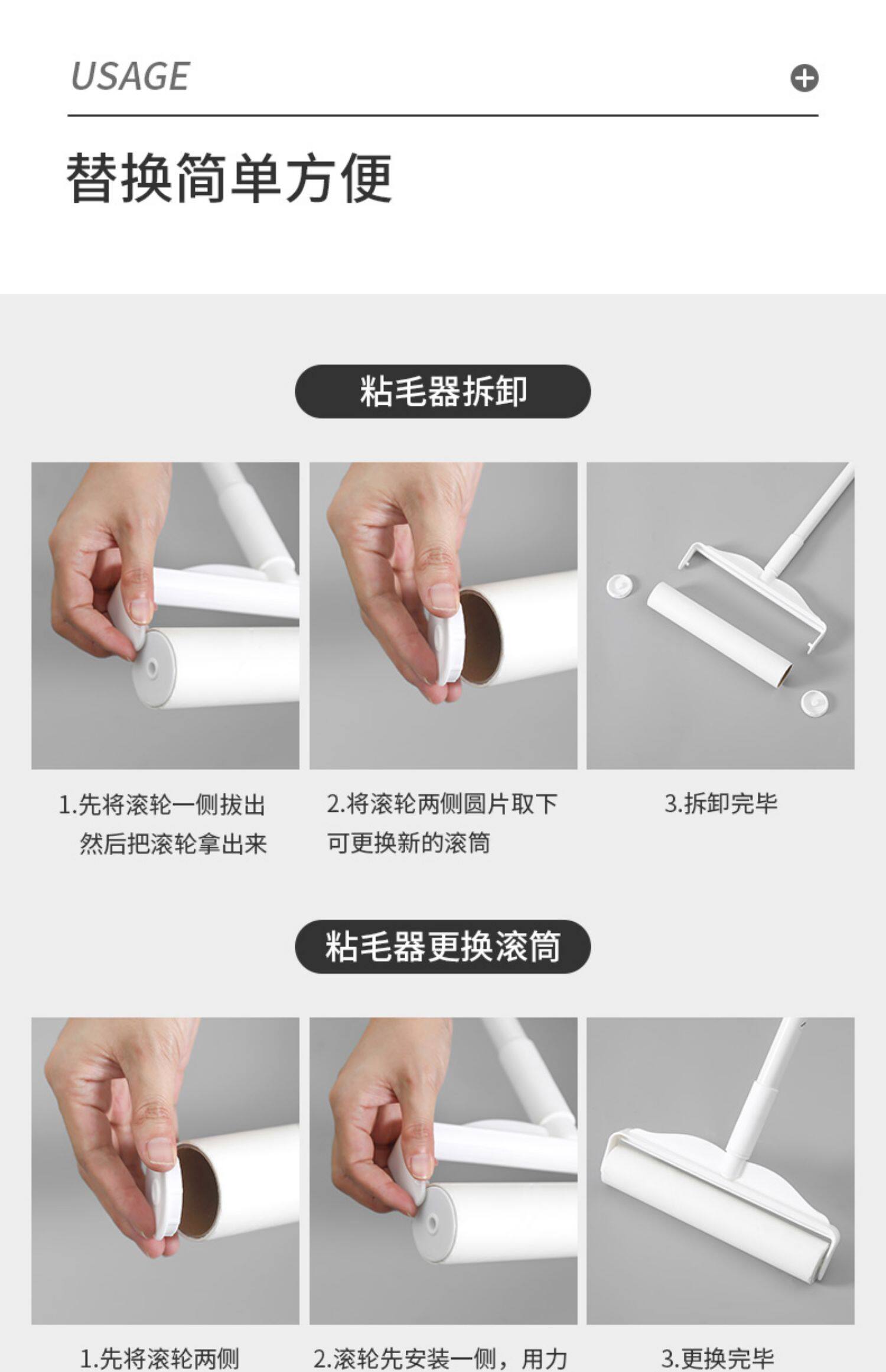 USAGE

替换简单方便

粘毛器拆卸

1.先将滚轮一侧拔出
然后把滚轮拿出来

2.将滚轮两侧圆片取下
可更换新的滚筒

3.拆卸完毕

粘毛器更换滚筒

1.先将滚轮两侧

2.滚轮先安装一侧，用力

3.更换完毕