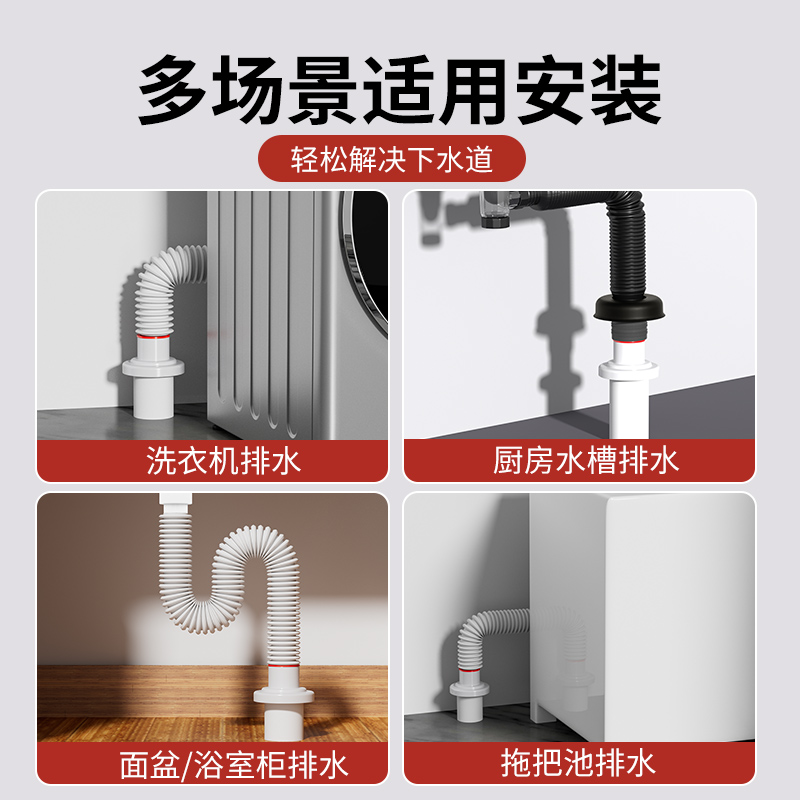 多场景适用安装

轻松解决下水道

洗衣机排水

厨房水槽排水

面盆/浴室柜排水

拖把池排水