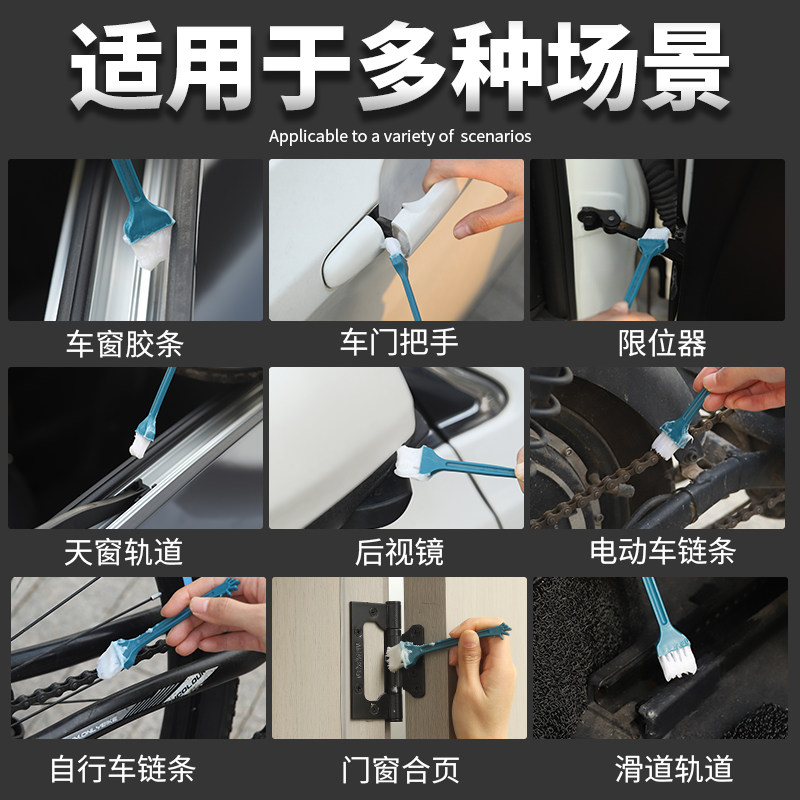 适用于多种场景

Applicable to a variety of scenarios

车窗胶条

车门把手

限位器

天窗轨道

后视镜

电动车链条

自行车链条

门窗合页

滑道轨道