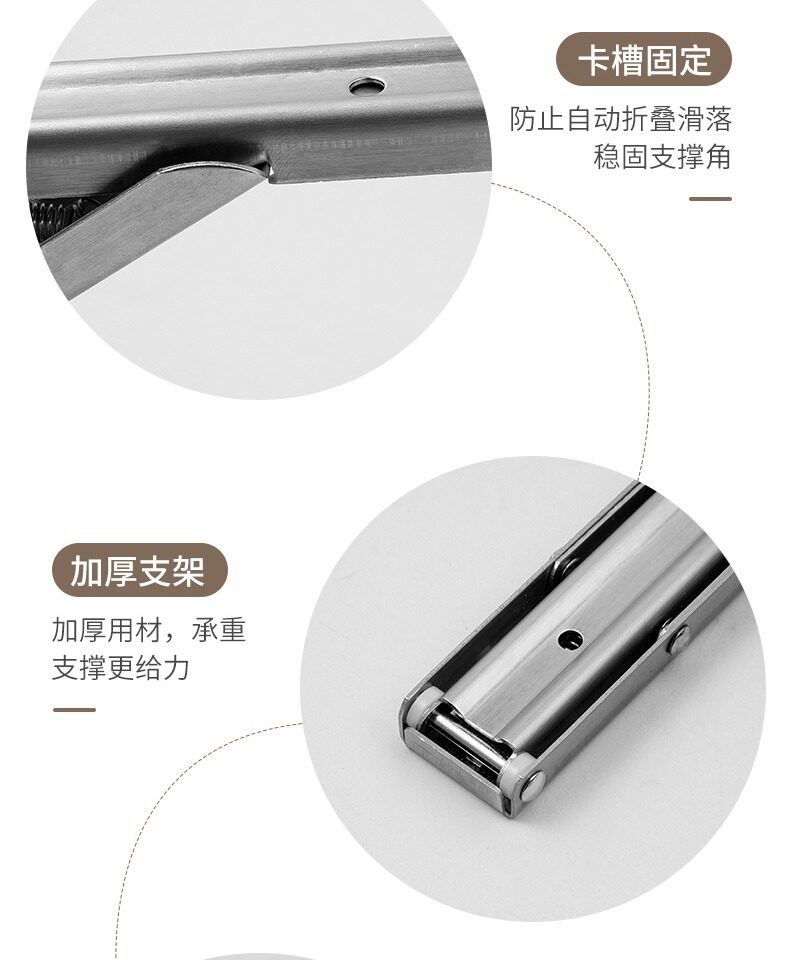 卡槽固定

防止自动折叠滑落
稳固支撑角

加厚支架

加厚用材，承重
支撑更给力