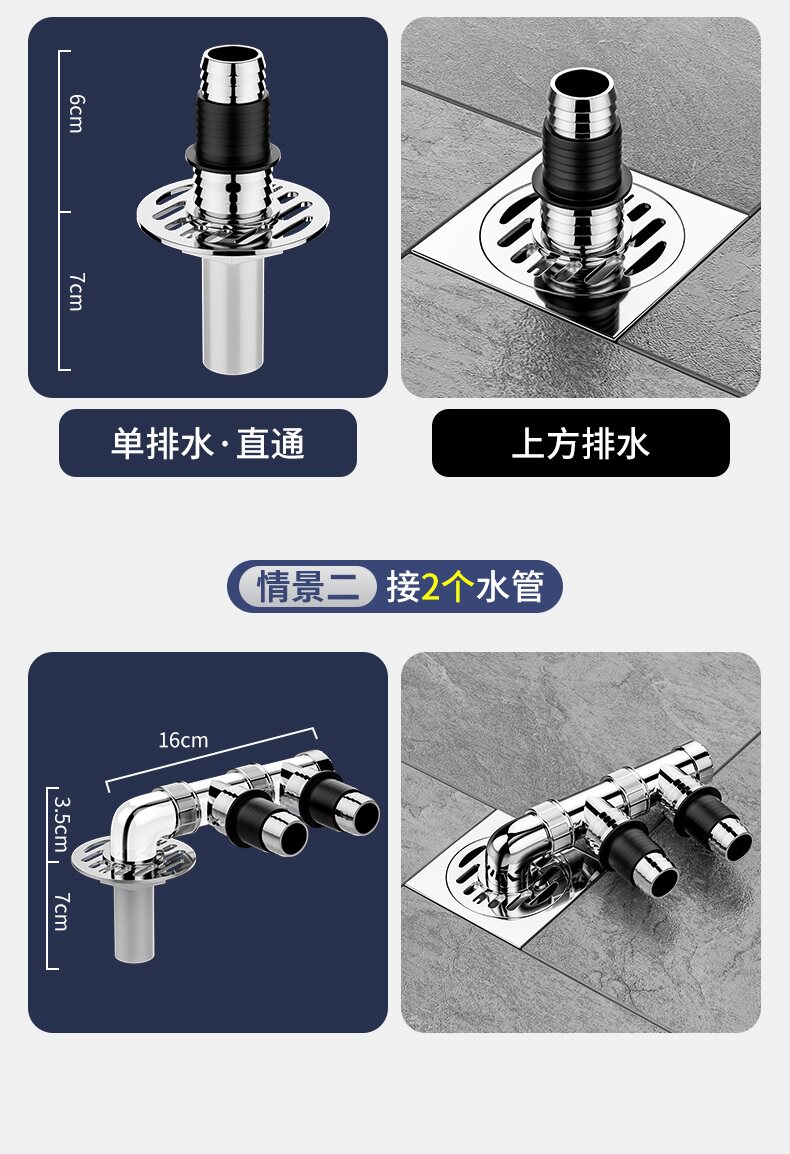 6cm

7cm

单排水·直通

上方排水

情景二 接2个水管

16cm

3.5cm

7cm