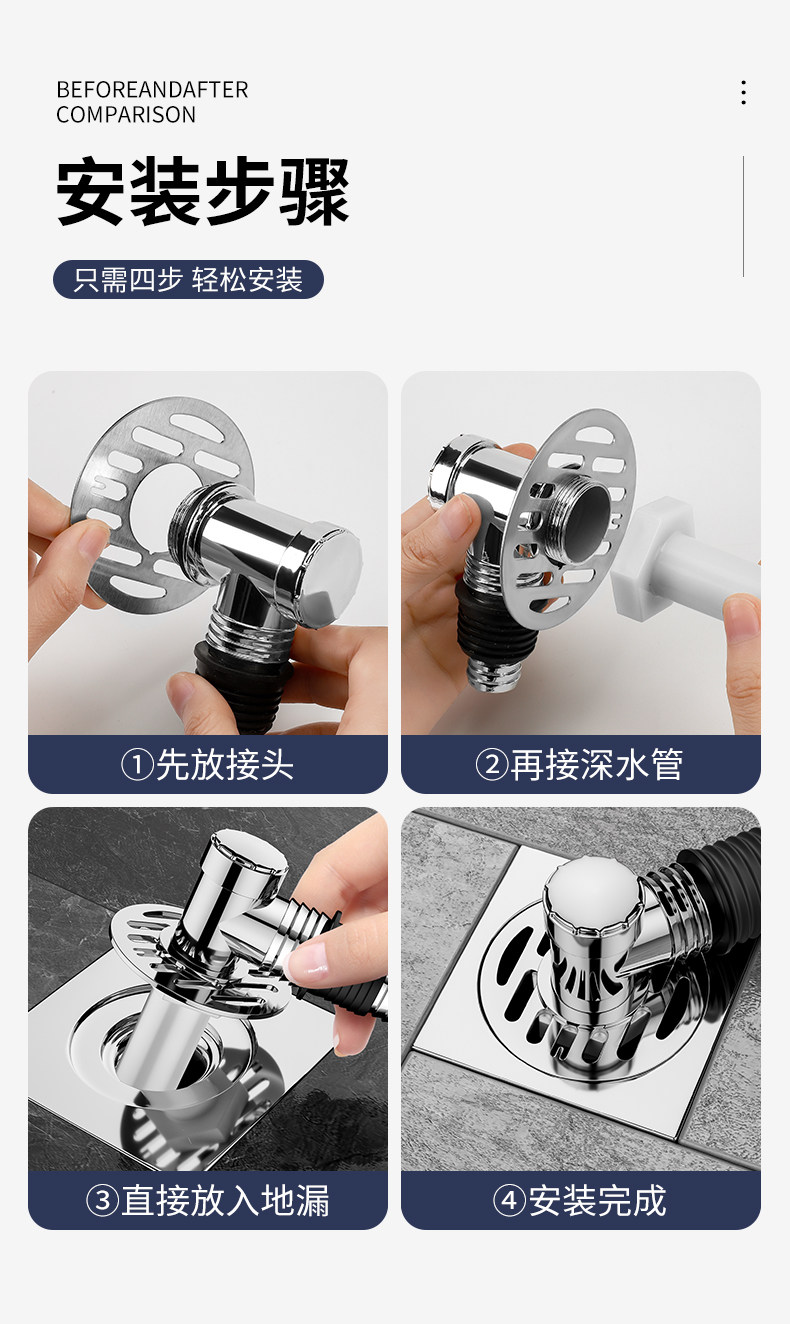 BEFOREANDAFTER COMPARISON

安装步骤

只需四步 轻松安装

①先放接头

②再接深水管

③直接放入地漏

④安装完成