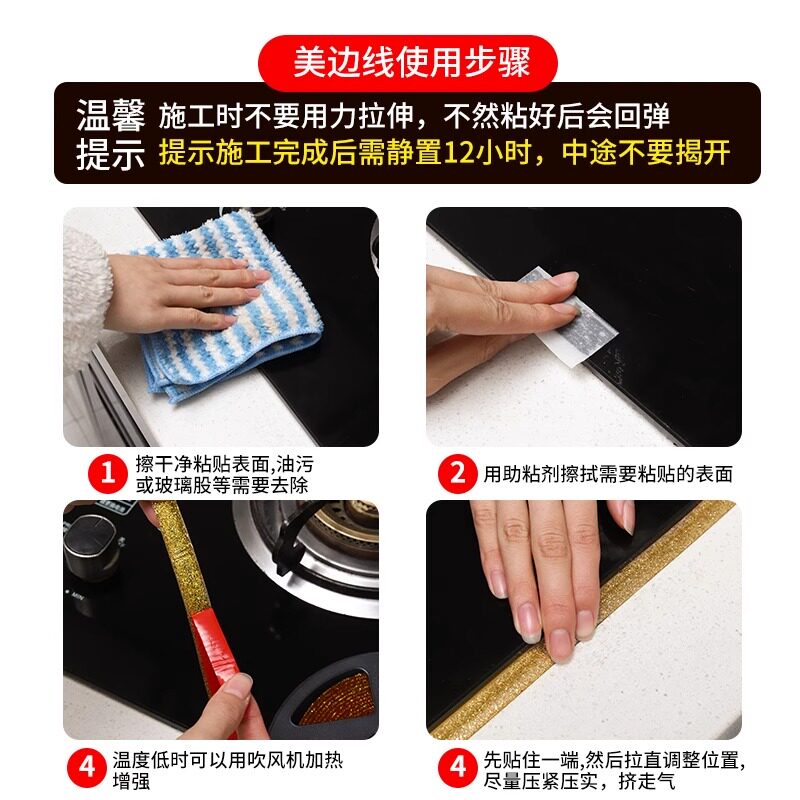 美边线使用步骤

温馨提示 施工时不要用力拉伸，不然粘好后会回弹
提示施工完成后需静置12小时，中途不要揭开

1 擦干净粘贴表面,油污或玻璃胶等需要去除

2 用助粘剂擦拭需要粘贴的表面

MIN

4 温度低时可以用吹风机加热增强

4 先贴住一端,然后拉直调整位置,尽量压紧压实，挤走气