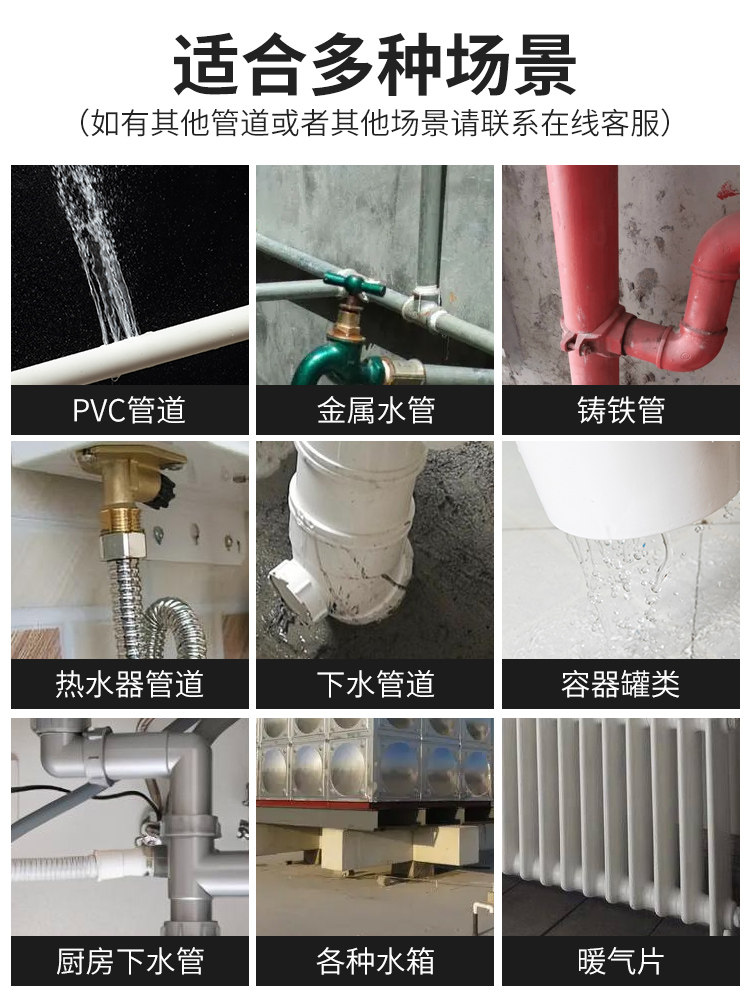 适合多种场景
（如有其他管道或者其他场景请联系在线客服）

PVC管道

金属水管

铸铁管

热水器管道

下水管道

容器罐类

厨房下水管

各种水箱

暖气片