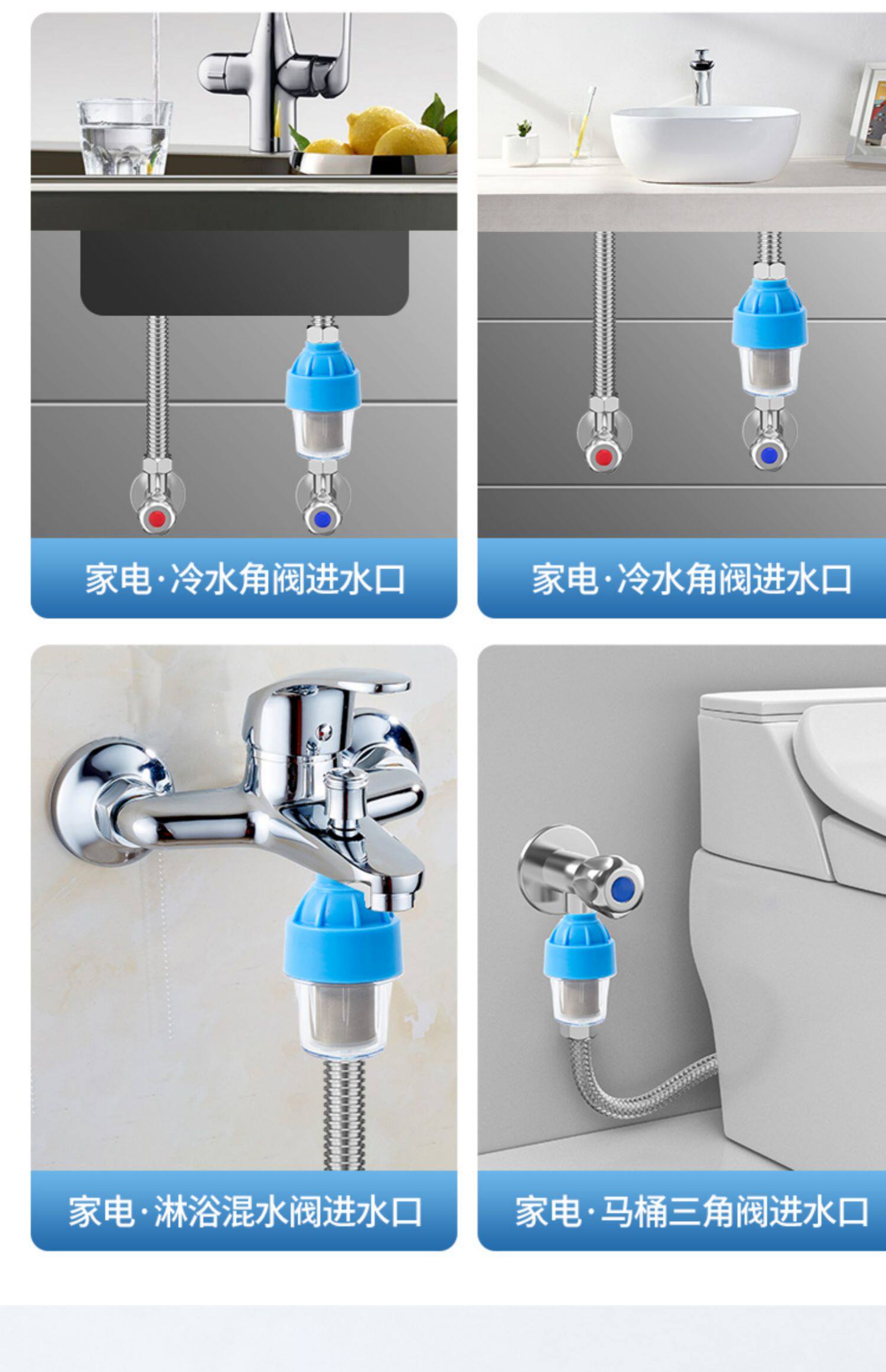 家电·冷水角阀进水口

家电·冷水角阀进水口

家电·淋浴混水阀进水口

家电·马桶三角阀进水口