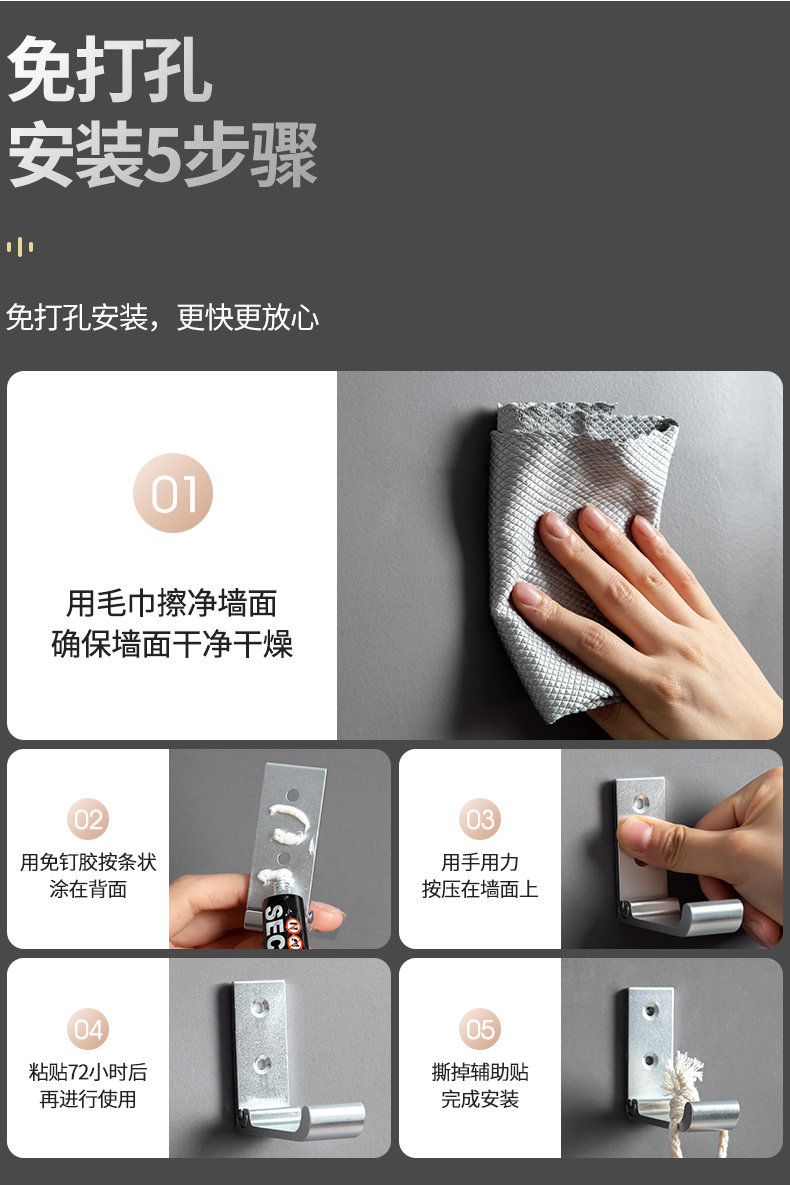 免打孔
安装5步骤

免打孔安装，更快更放心

01

用毛巾擦净墙面
确保墙面干净干燥

02

用免钉胶按条状
涂在背面

SEC

03

用手用力
按压在墙面上

04

粘贴72小时后
再进行使用

05

撕掉辅助贴
完成安装