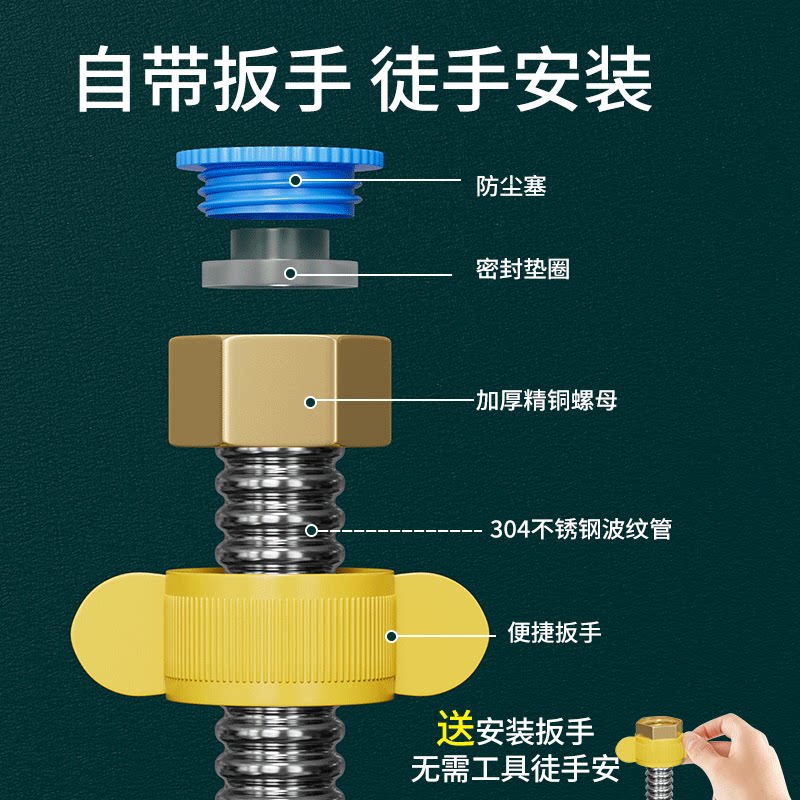 自带扳手 徒手安装

防尘塞

密封垫圈

加厚精铜螺母

304不锈钢波纹管

便捷扳手

送安装扳手
无需工具徒手安