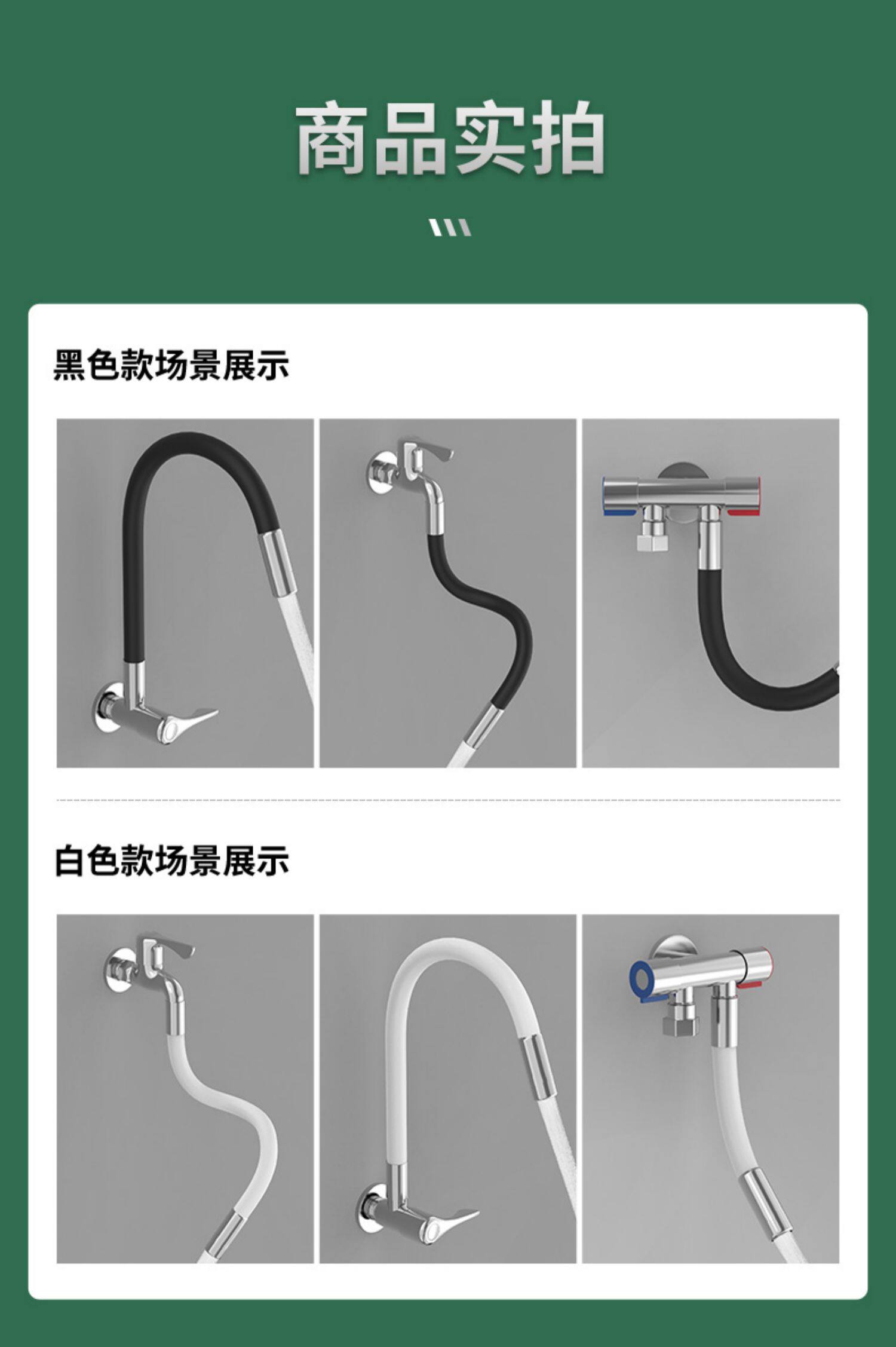 商品实拍

黑色款场景展示

白色款场景展示