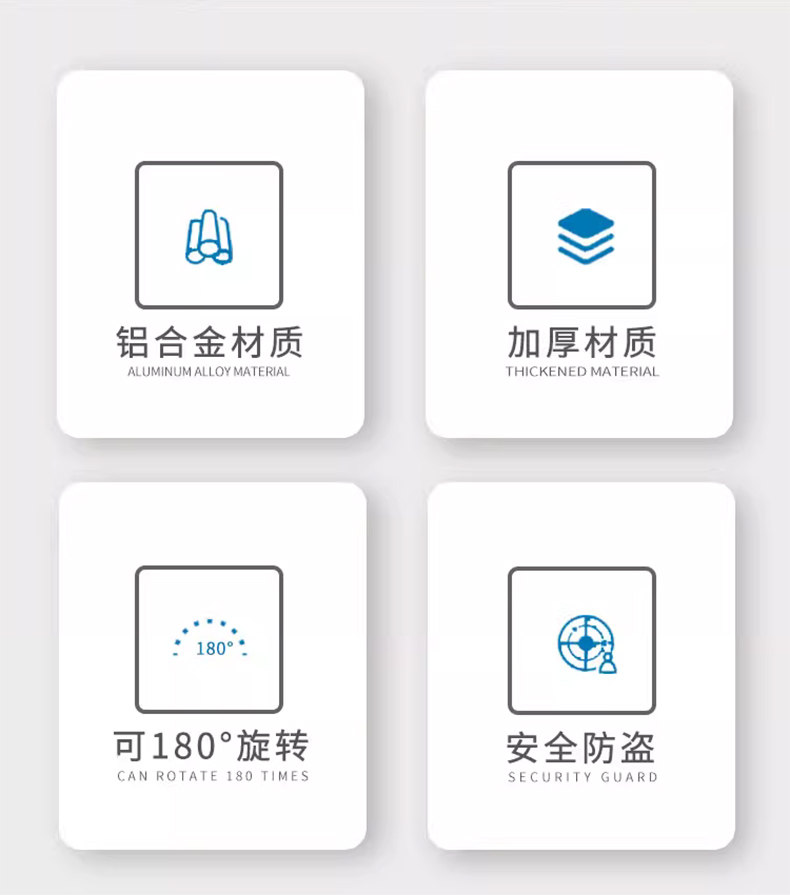 铝合金材质
ALUMINUM ALLOY MATERIAL

加厚材质
THICKENED MATERIAL

180°

可180°旋转
CAN ROTATE 180 TIMES

安全防盗
SECURITY GUARD