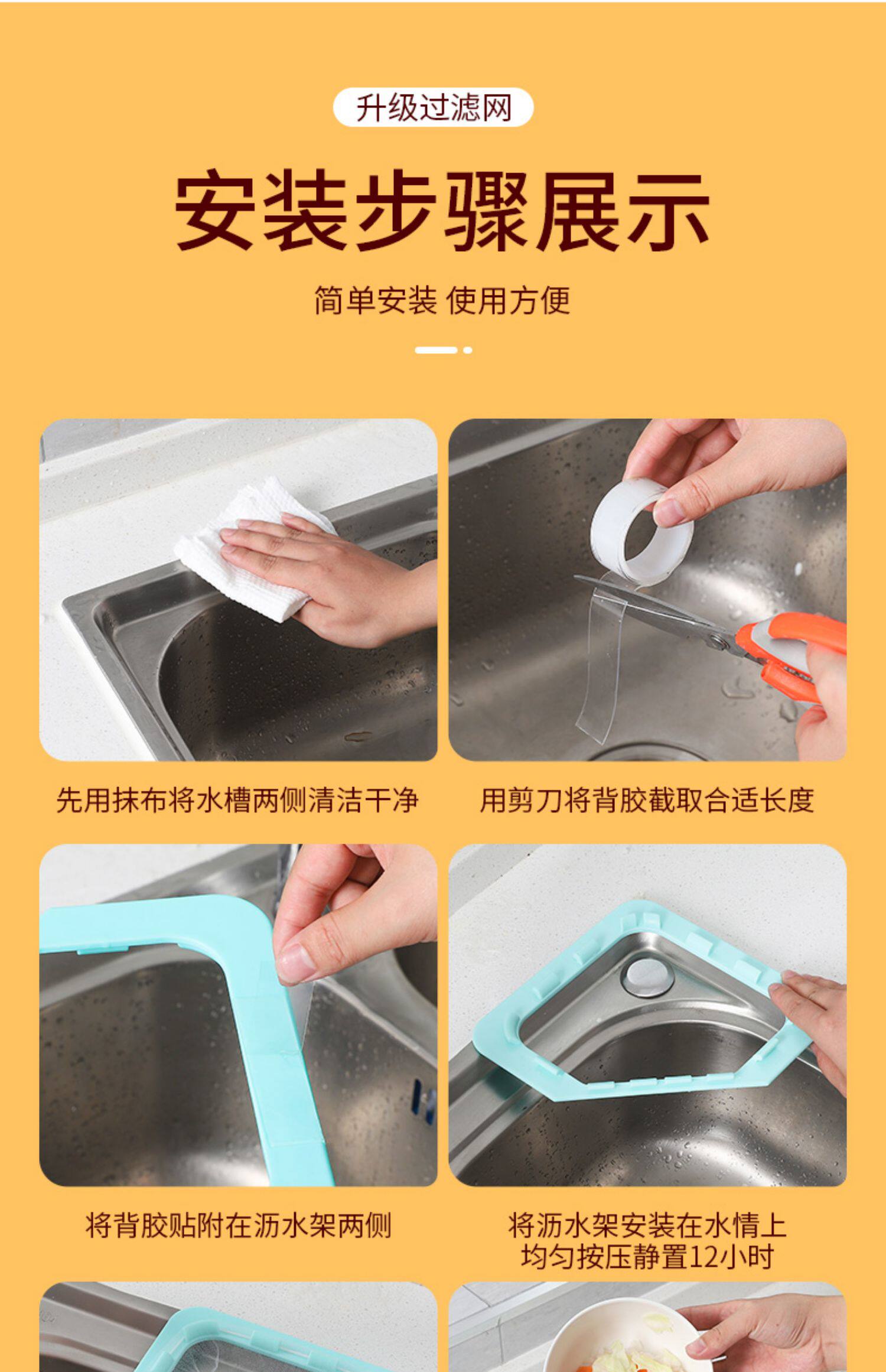 升级过滤网

安装步骤展示

简单安装 使用方便

先用抹布将水槽两侧清洁干净

用剪刀将背胶截取合适长度

将背胶贴附在沥水架两侧

将沥水架安装在水情上
均匀按压静置12小时