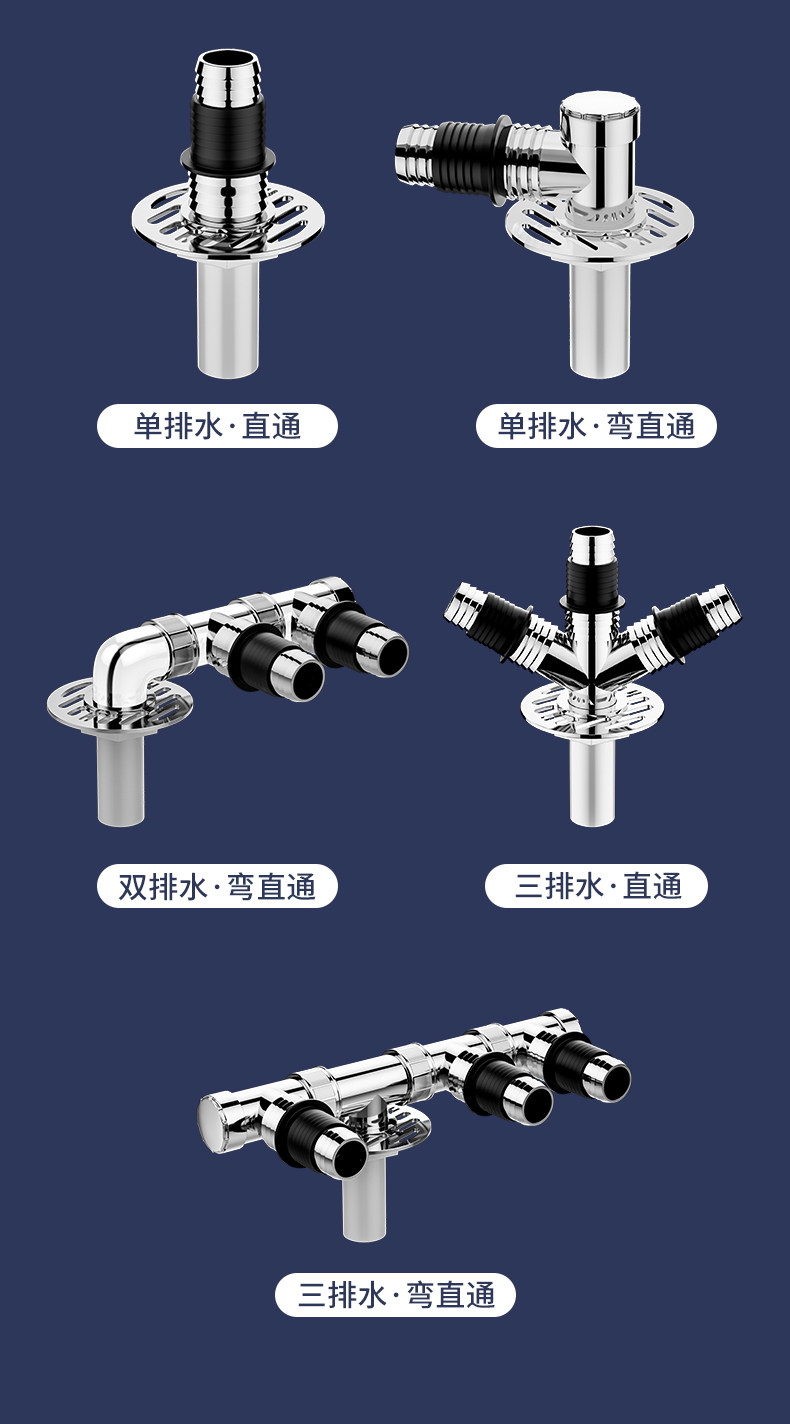 单排水·直通

单排水·弯直通

双排水·弯直通

三排水·直通

三排水·弯直通