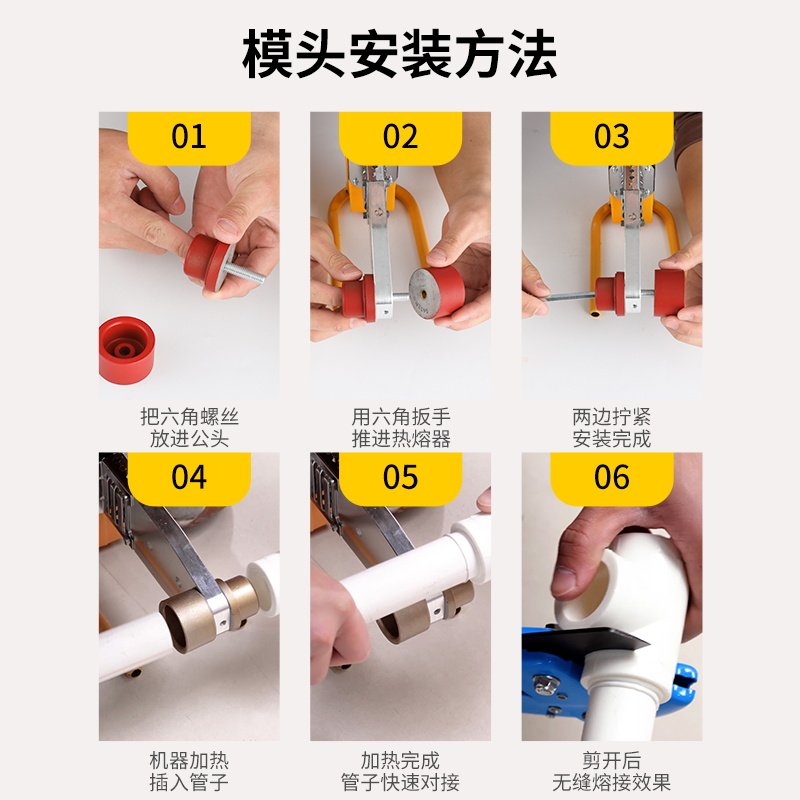 模头安装方法

01

把六角螺丝
放进公头

02

用六角扳手
推进热熔器

03

两边拧紧
安装完成

04

机器加热
插入管子

05

加热完成
管子快速对接

06

剪开后
无缝熔接效果